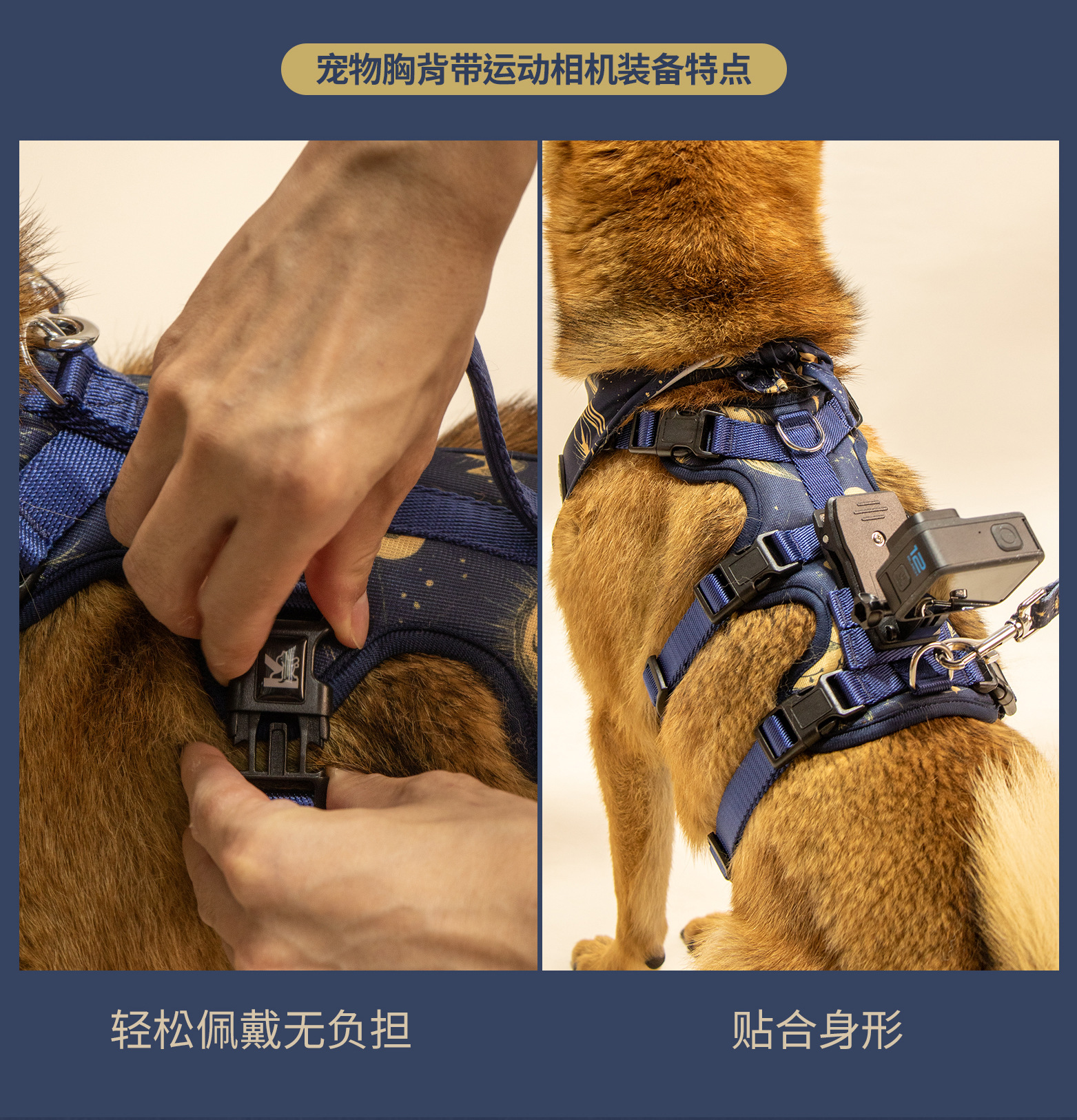 宠物胸背带运动相机装备特点

12

轻松佩戴无负担

贴合身形