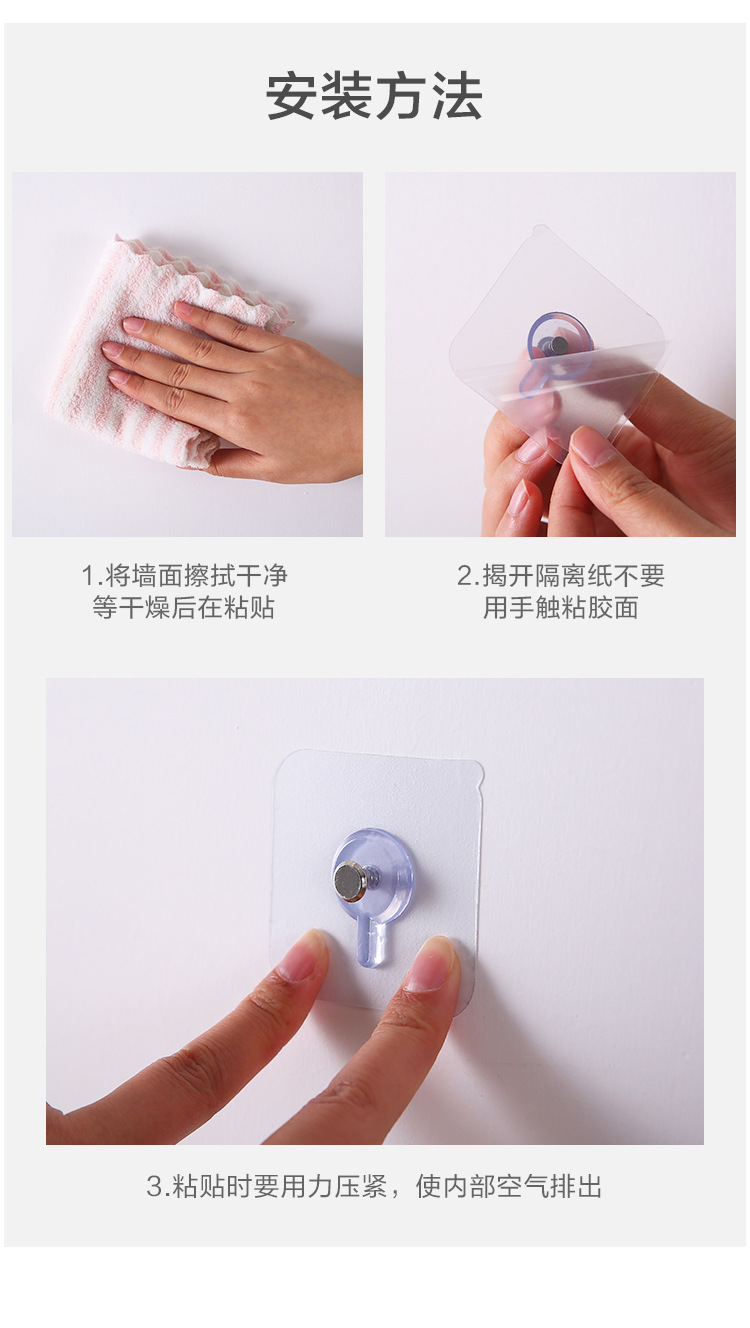 安装方法

1.将墙面擦拭干净
等干燥后在粘贴

2.揭开隔离纸不要
用手触粘胶面

3.粘贴时要用力压紧，使内部空气排出