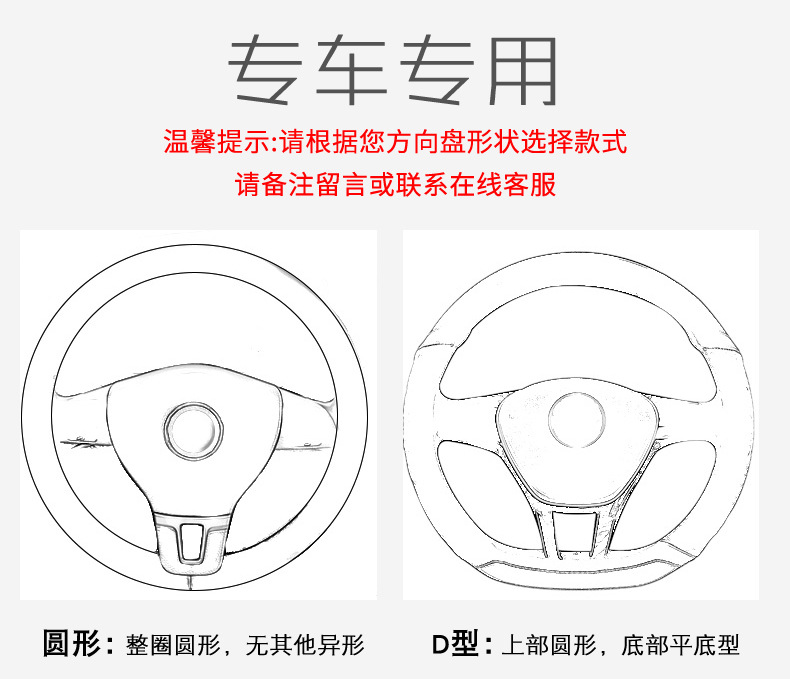 专车专用

温馨提示:请根据您方向盘形状选择款式
请备注留言或联系在线客服

圆形：整圈圆形，无其他异形

D型：上部圆形，底部平底型