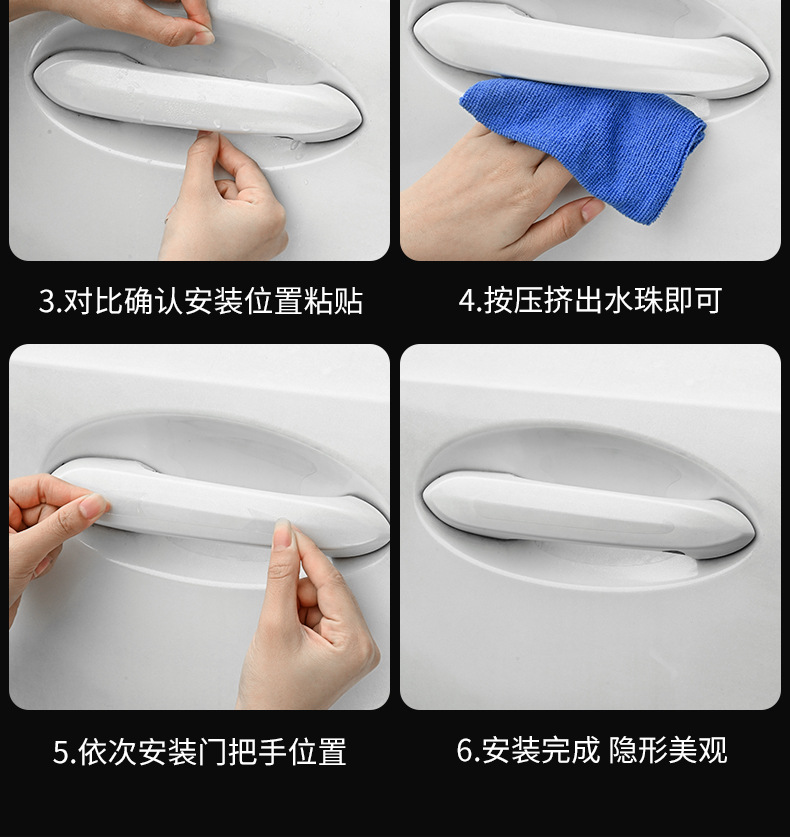 3.对比确认安装位置粘贴

4.按压挤出水珠即可

5.依次安装门把手位置

6.安装完成 隐形美观