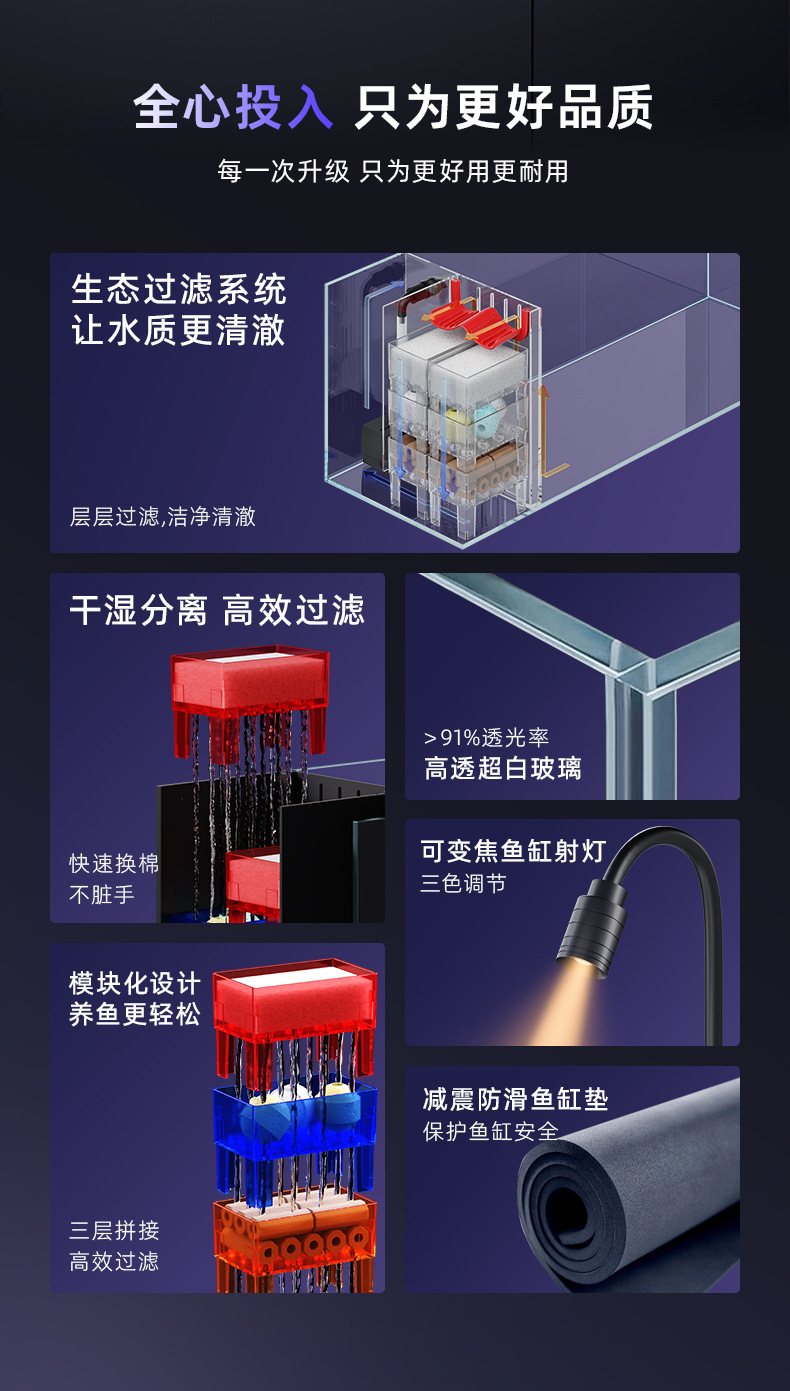 全心投入 只为更好品质

每一次升级 只为更好用更耐用

生态过滤系统
让水质更清澈

层层过滤,洁净清澈

干湿分离 高效过滤

快速换棉
不脏手

>91%透光率
高透超白玻璃

可变焦鱼缸射灯
三色调节

模块化设计
养鱼更轻松

三层拼接
高效过滤

减震防滑鱼缸垫
保护鱼缸安全