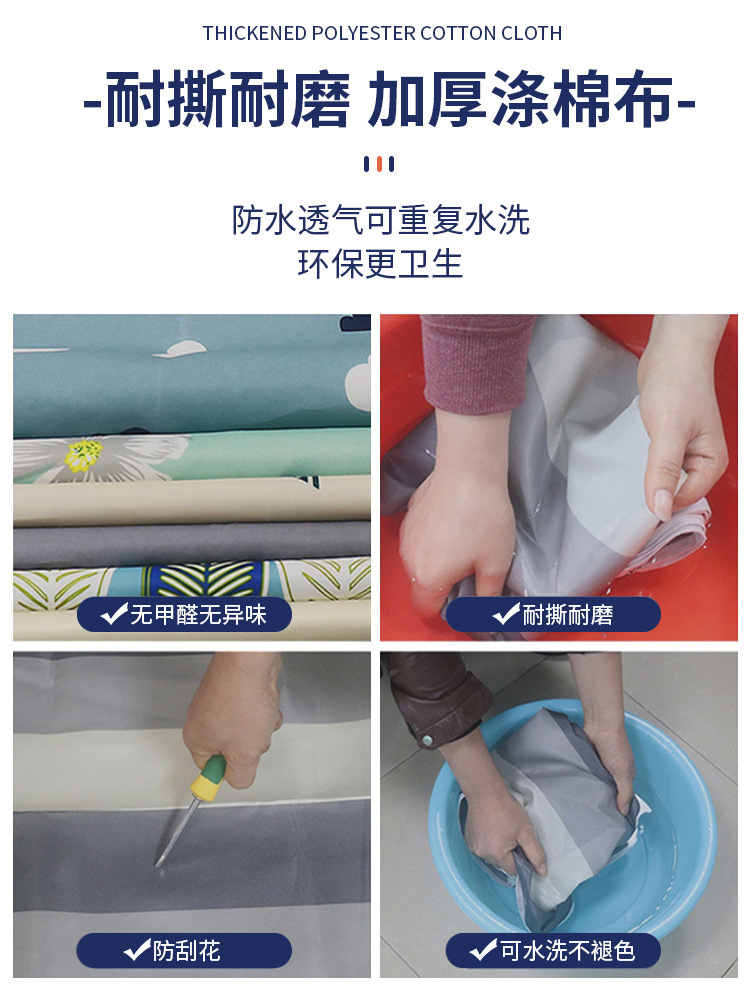 THICKENED POLYESTER COTTON CLOTH

-耐撕耐磨 加厚涤棉布-

防水透气可重复水洗
环保更卫生

✔无甲醛无异味

✔耐撕耐磨

✔防刮花

✔可水洗不褪色