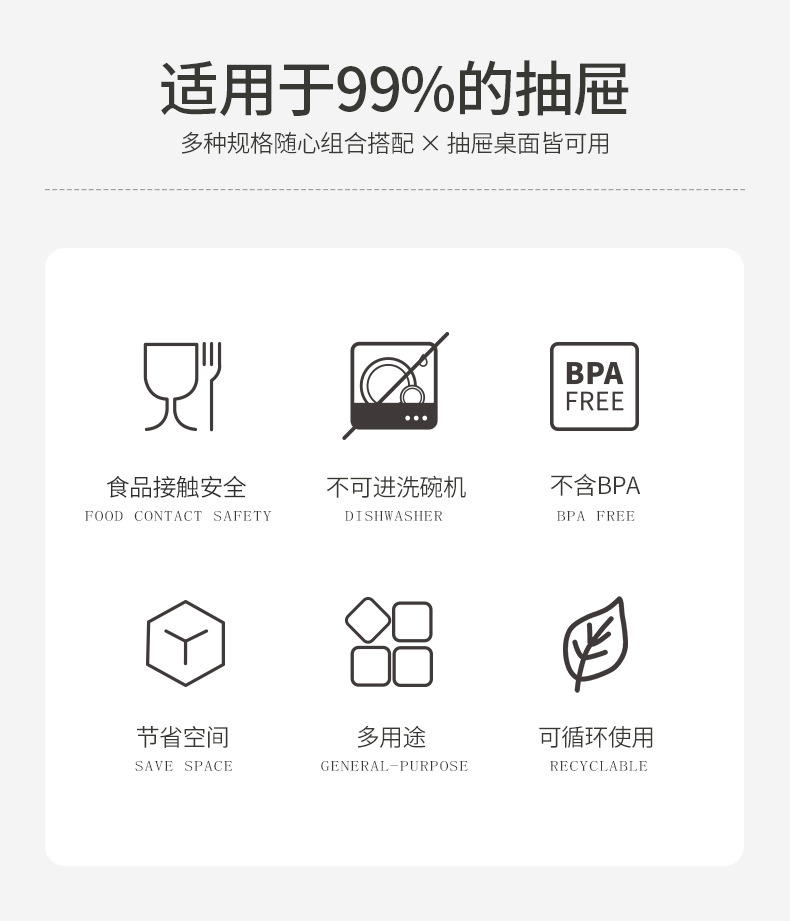 适用于99%的抽屉

多种规格随心组合搭配 × 抽屉桌面皆可用

BPA
FREE

食品接触安全
FOOD CONTACT SAFETY

不可进洗碗机
DISHWASHER

不含BPA
BPA FREE

节省空间
SAVE SPACE

多用途
GENERAL-PURPOSE

可循环使用
RECYCLABLE