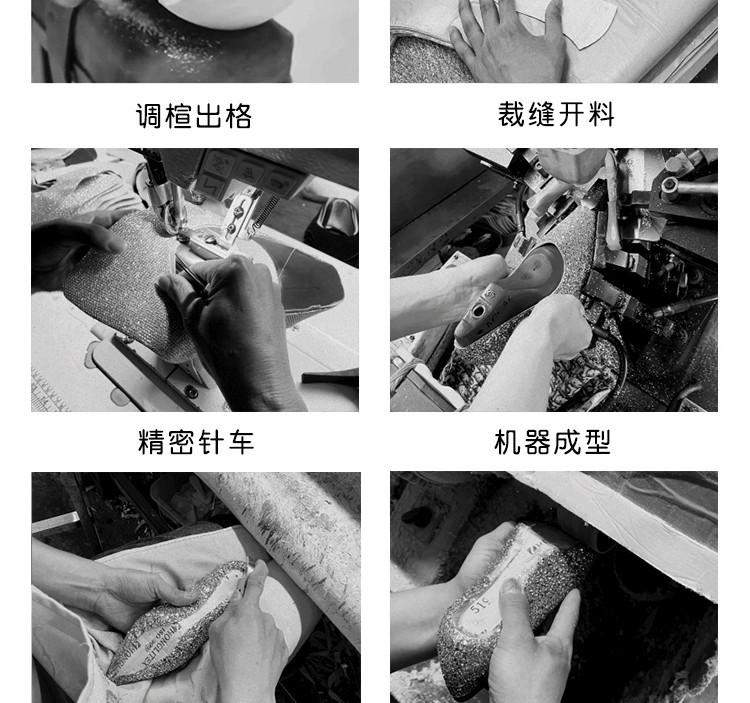 调楦出格

裁缝开料

精密针车

机器成型