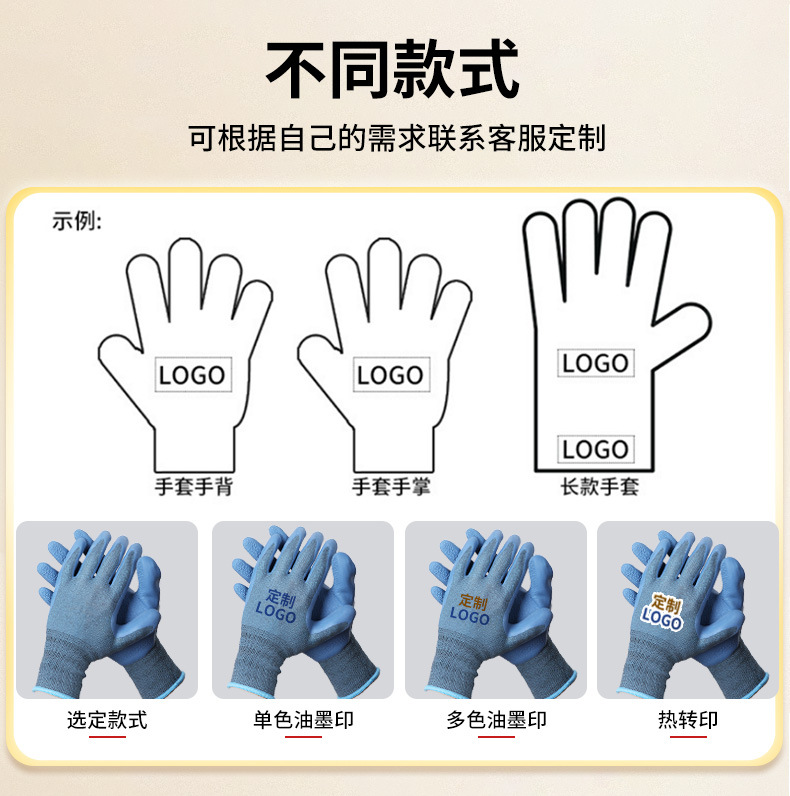 不同款式

可根据自己的需求联系客服定制

示例:

LOGO

手套手背

LOGO

手套手掌

LOGO

LOGO

长款手套

选定款式

定制
LOGO

单色油墨印

定制
LOGO

多色油墨印

定制
LOGO

热转印