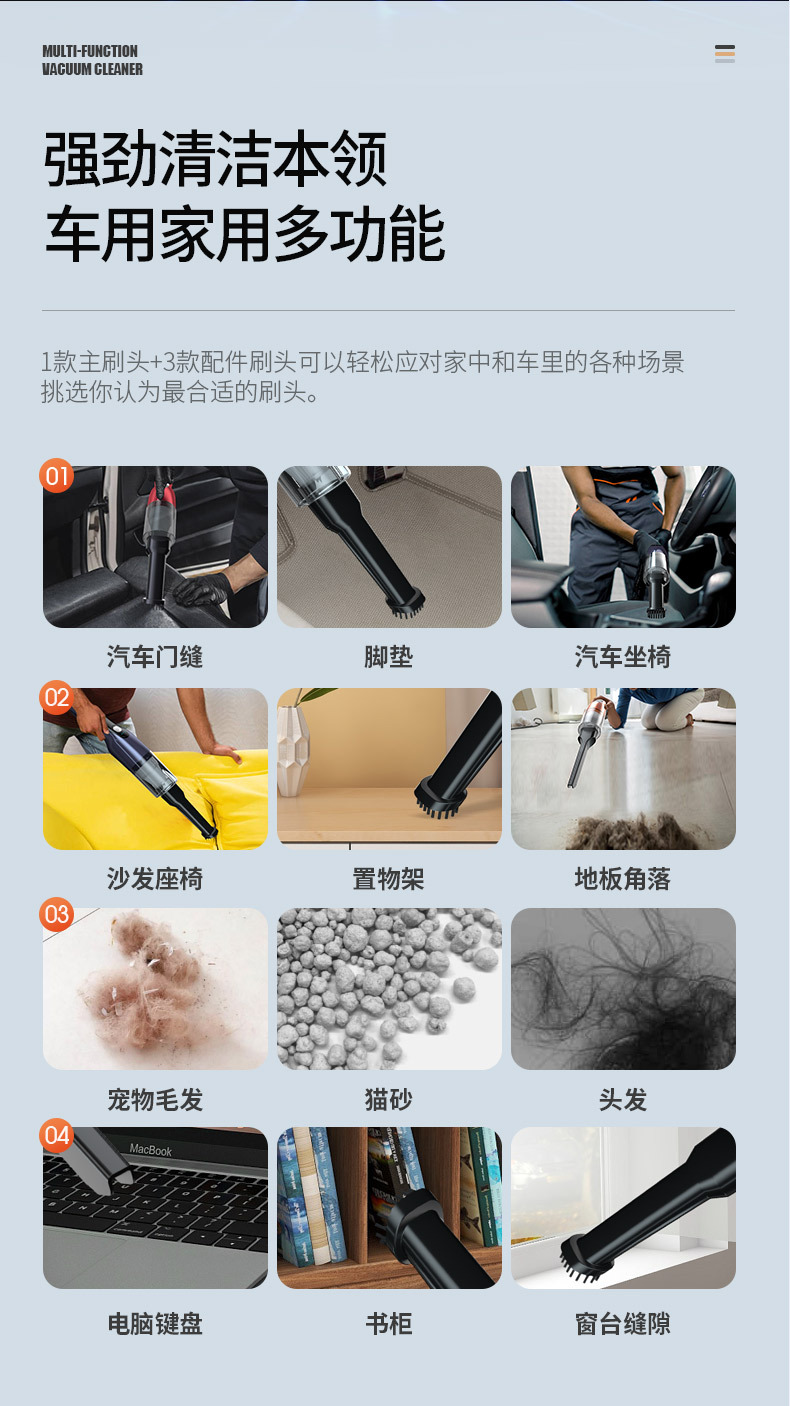 MULTI-FUNCTION
VACUUM CLEANER

强劲清洁本领
车用家用多功能

1款主刷头+3款配件刷头可以轻松应对家中和车里的各种场景
挑选你认为最合适的刷头。

01

汽车门缝

脚垫

汽车坐椅

02

沙发座椅

置物架

地板角落

03

宠物毛发

猫砂

头发

04

MacBook

电脑键盘

书柜

窗台缝隙