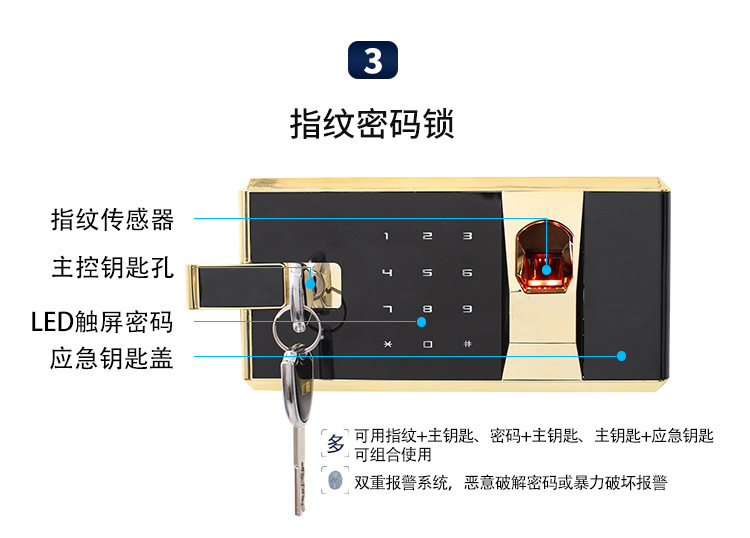 3

指纹密码锁

指纹传感器

主控钥匙孔

LED触屏密码

应急钥匙盖

1 2 3
4 5 6
7 8 9
* 0 #

多 可用指纹+主钥匙、密码+主钥匙、主钥匙+应急钥匙可组合使用

双重报警系统，恶意破解密码或暴力破坏报警