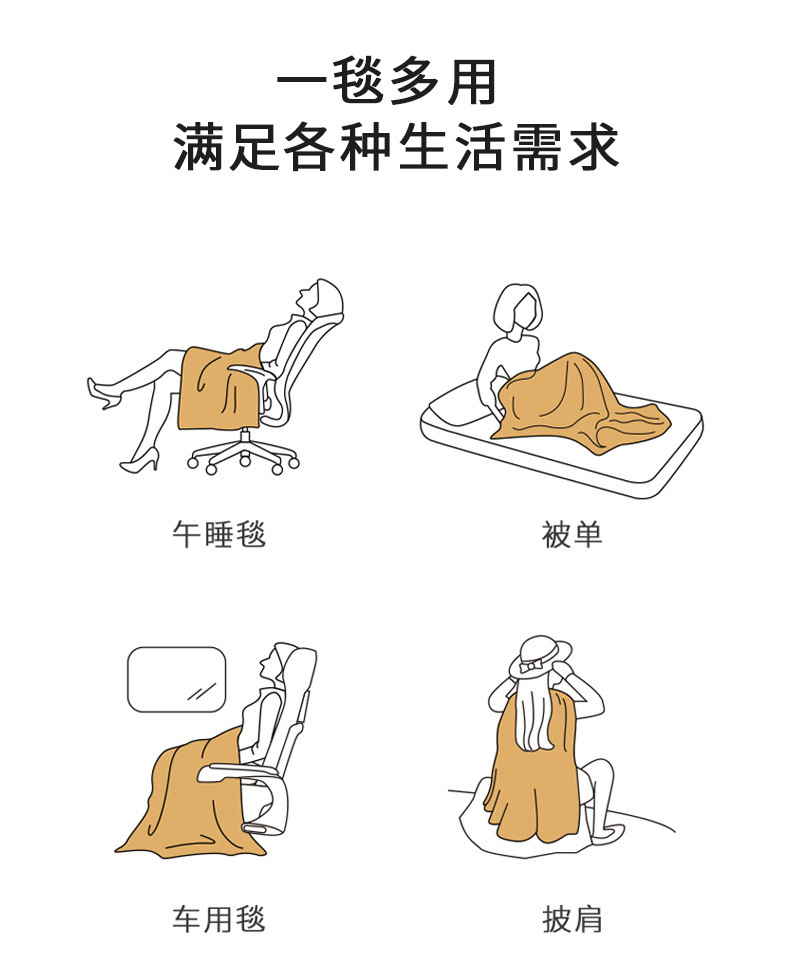 一毯多用
满足各种生活需求

午睡毯

被单

车用毯

披肩