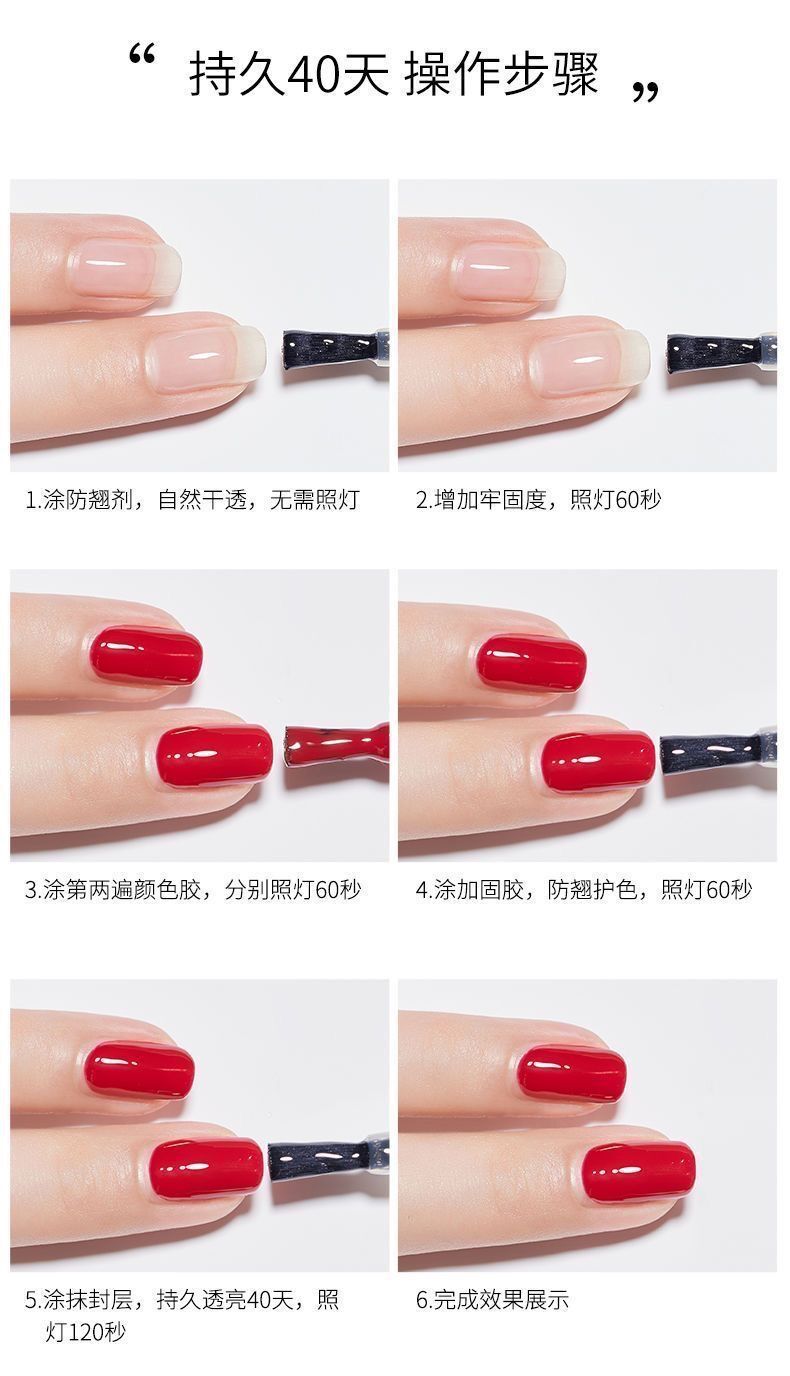 “ 持久40天 操作步骤 ”

1.涂防翘剂，自然干透，无需照灯

2.增加牢固度，照灯60秒

3.涂第两遍颜色胶，分别照灯60秒

4.涂加固胶，防翘护色，照灯60秒

5.涂抹封层，持久透亮40天，照灯120秒

6.完成效果展示