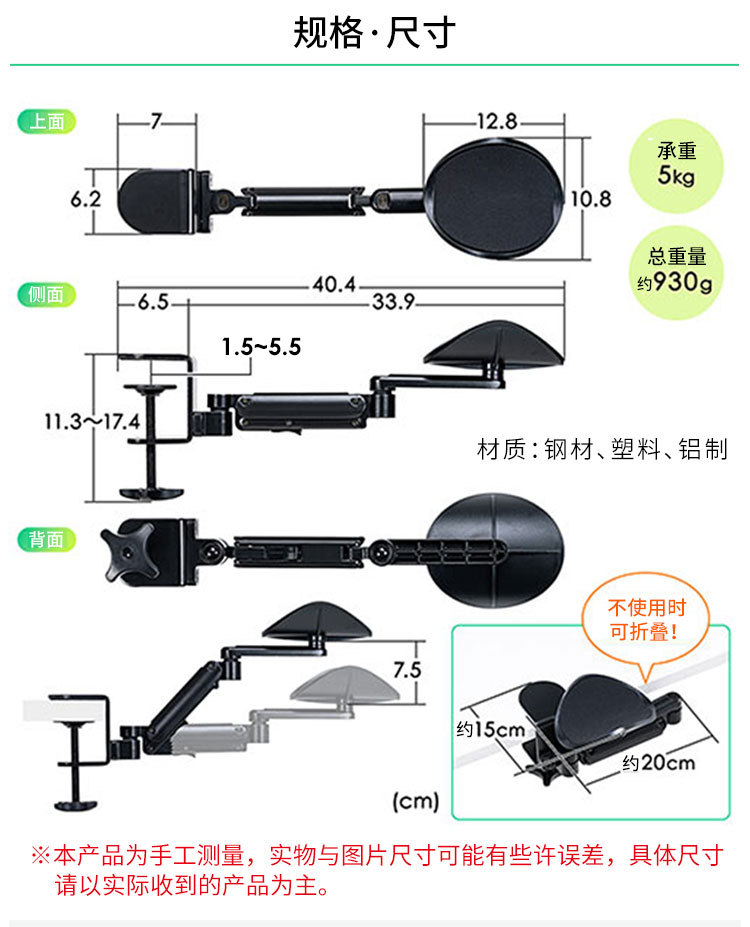 规格·尺寸

上面
7
12.8
6.2
10.8
承重
5kg
总重量
约930g

侧面
40.4
6.5
33.9
1.5~5.5
11.3～17.4
材质：钢材、塑料、铝制

背面

7.5
不使用时
可折叠!
约15cm
约20cm
(cm)

※本产品为手工测量，实物与图片尺寸可能有些许误差，具体尺寸请以实际收到的产品为主。