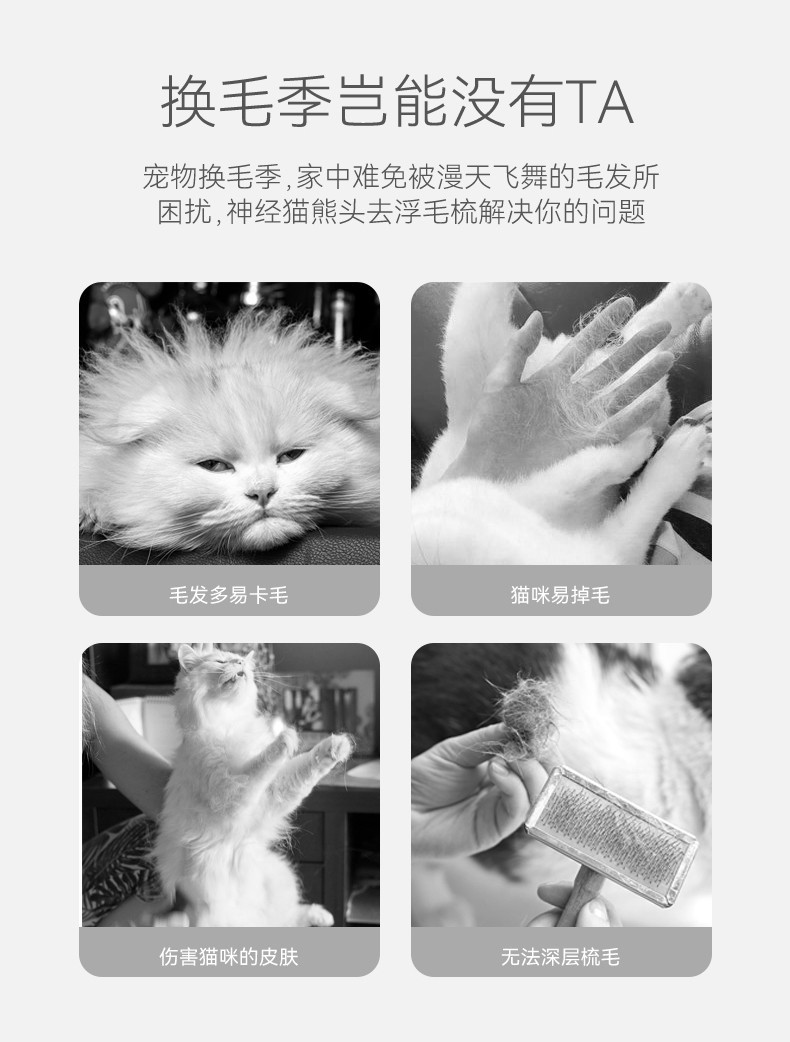 换毛季岂能没有TA

宠物换毛季,家中难免被漫天飞舞的毛发所困扰,神经猫熊头去浮毛梳解决你的问题

毛发多易卡毛

猫咪易掉毛

伤害猫咪的皮肤

无法深层梳毛