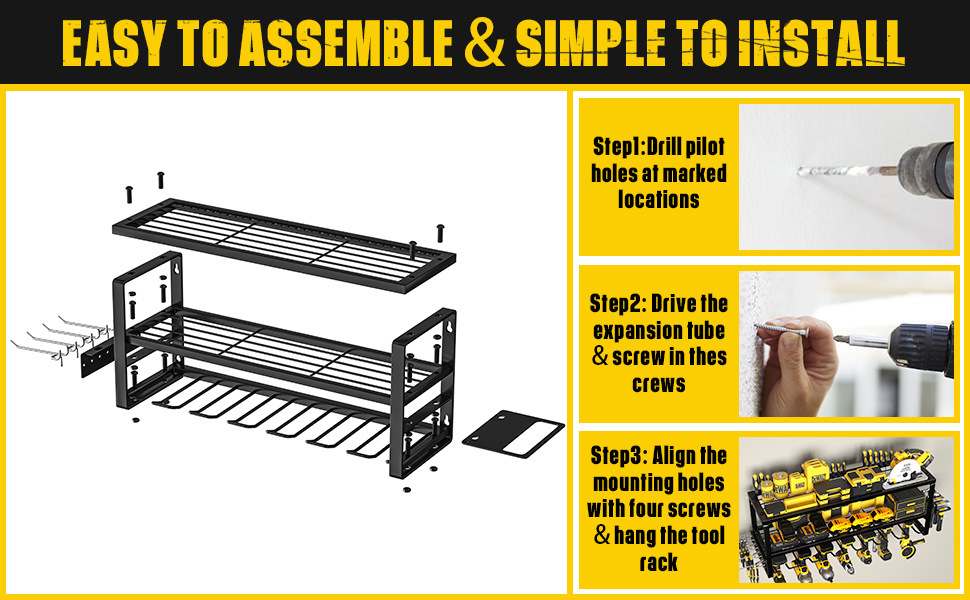 EASY TO ASSEMBLE & SIMPLE TO INSTALL

Step1:Drill pilot holes at marked locations

Step2: Drive the expansion tube & screw in thes crews

Step3: Align the mounting holes with four screws & hang the tool rack