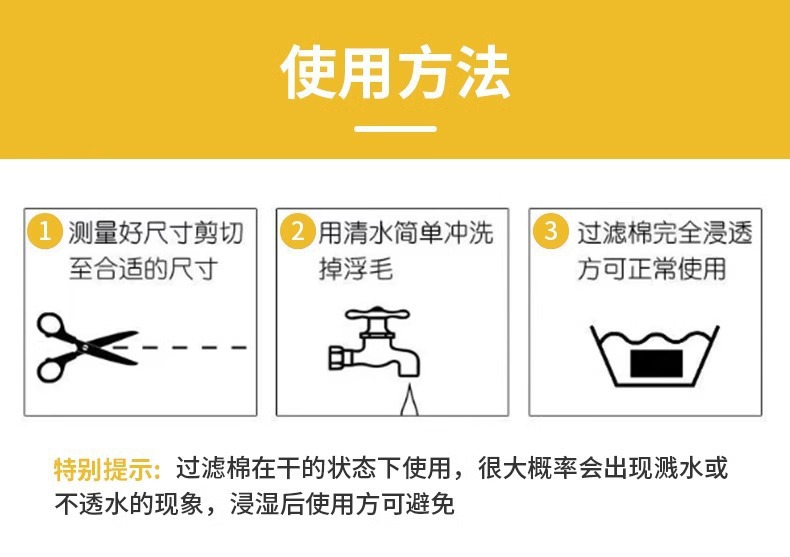 使用方法

1 测量好尺寸剪切至合适的尺寸

2 用清水简单冲洗掉浮毛

3 过滤棉完全浸透方可正常使用

特别提示：过滤棉在干的状态下使用，很大概率会出现溅水或不透水的现象，浸湿后使用方可避免