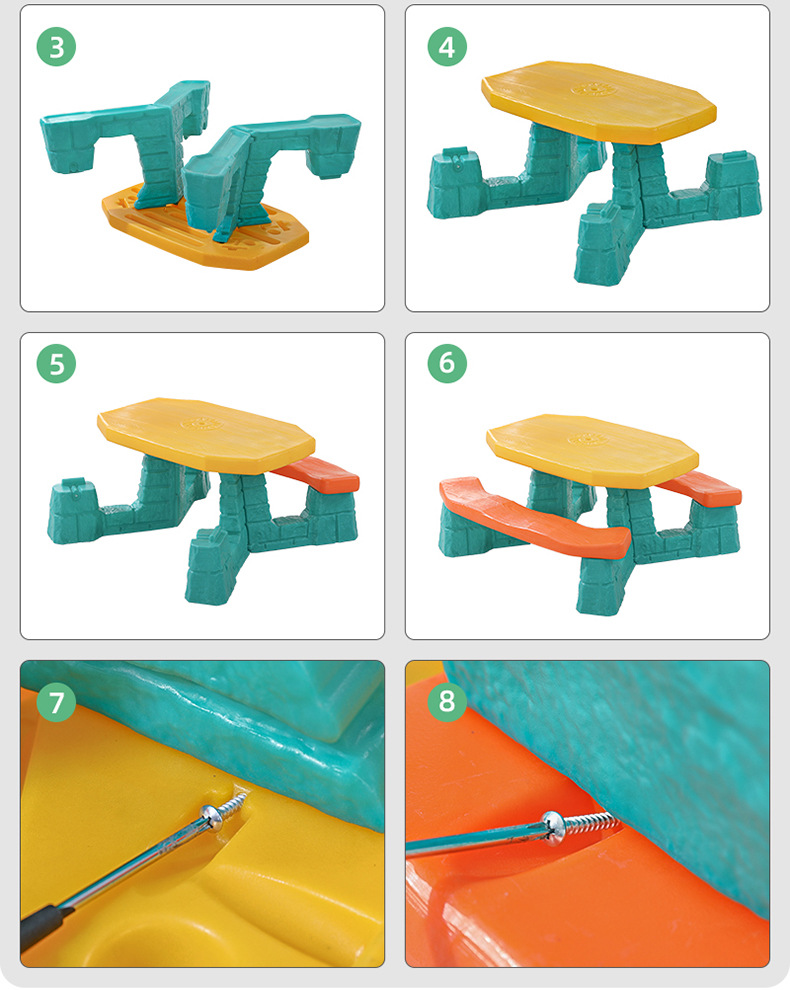 3

4

5

6

7

8