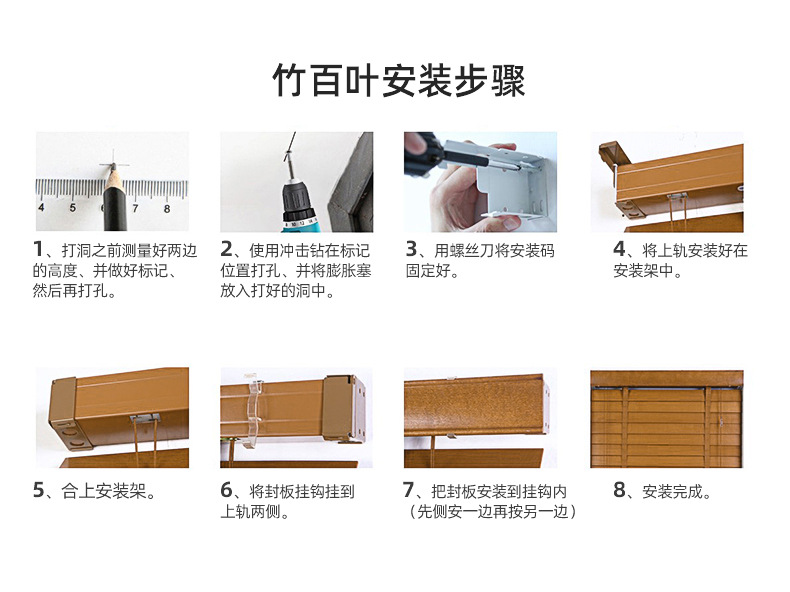 竹百叶安装步骤

4 5 6 7 8

1、打洞之前测量好两边的高度、并做好标记、然后再打孔。

2、使用冲击钻在标记位置打孔、并将膨胀塞放入打好的洞中。

3、用螺丝刀将安装码固定好。

4、将上轨安装好在安装架中。

5、合上安装架。

6、将封板挂钩挂到上轨两侧。

7、把封板安装到挂钩内（先侧安一边再按另一边）

8、安装完成。