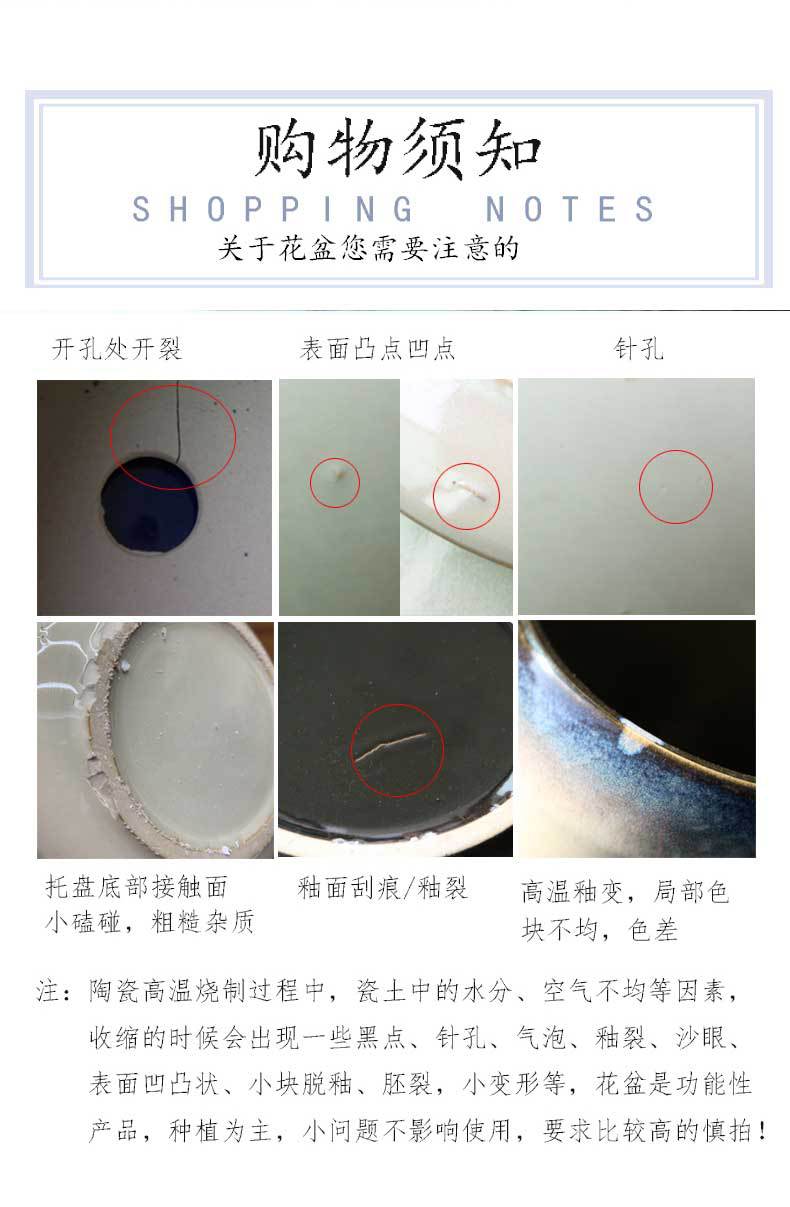 购物须知

SHOPPING NOTES

关于花盆您需要注意的

开孔处开裂

表面凸点凹点

针孔

托盘底部接触面小磕碰，粗糙杂质

釉面刮痕/釉裂

高温釉变，局部色块不均，色差

注：陶瓷高温烧制过程中，瓷土中的水分、空气不均等因素，收缩的时候会出现一些黑点、针孔、气泡、釉裂、沙眼、表面凹凸状、小块脱釉、胚裂，小变形等，花盆是功能性产品，种植为主，小问题不影响使用，要求比较高的慎拍！