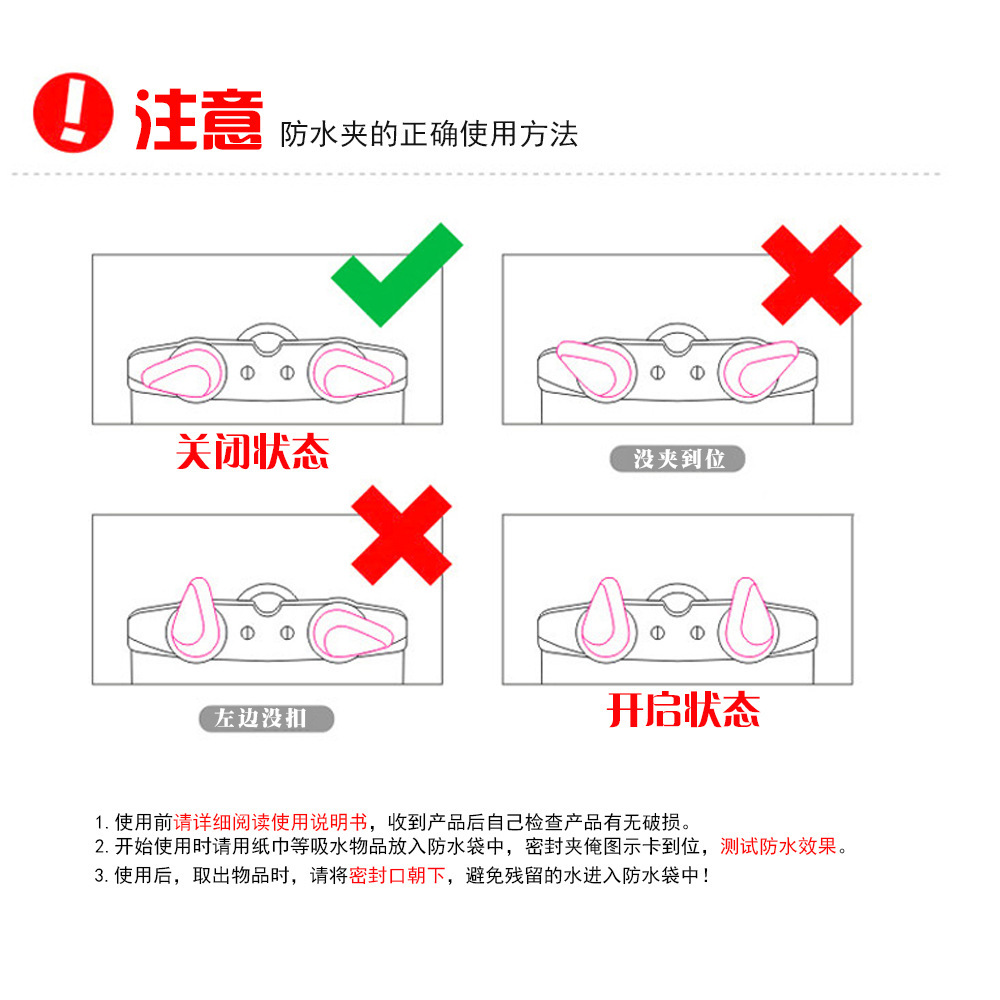 ! 注意 防水夹的正确使用方法

关闭状态

没夹到位

左边没扣

开启状态

1. 使用前请详细阅读使用说明书，收到产品后自己检查产品有无破损。
2. 开始使用时请用纸巾等吸水物品放入防水袋中，密封夹俺图示卡到位，测试防水效果。
3. 使用后，取出物品时，请将密封口朝下，避免残留的水进入防水袋中！