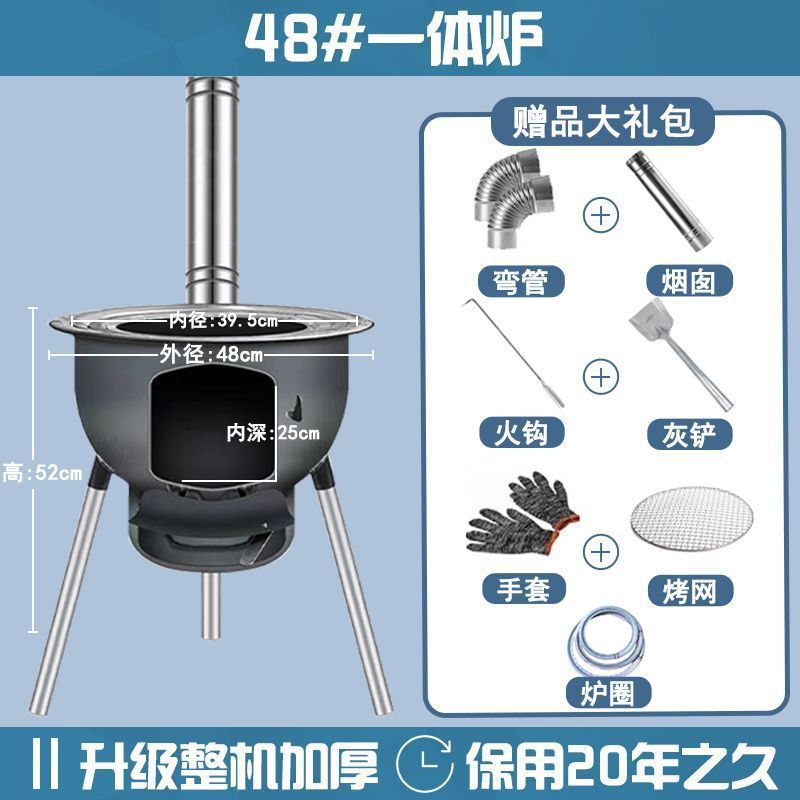 48#一体炉

内径:39.5cm
外径:48cm
内深:25cm
高:52cm

赠品大礼包

弯管 + 烟囱
火钩 + 灰铲
手套 + 烤网
炉圈

升级整机加厚 保用20年之久