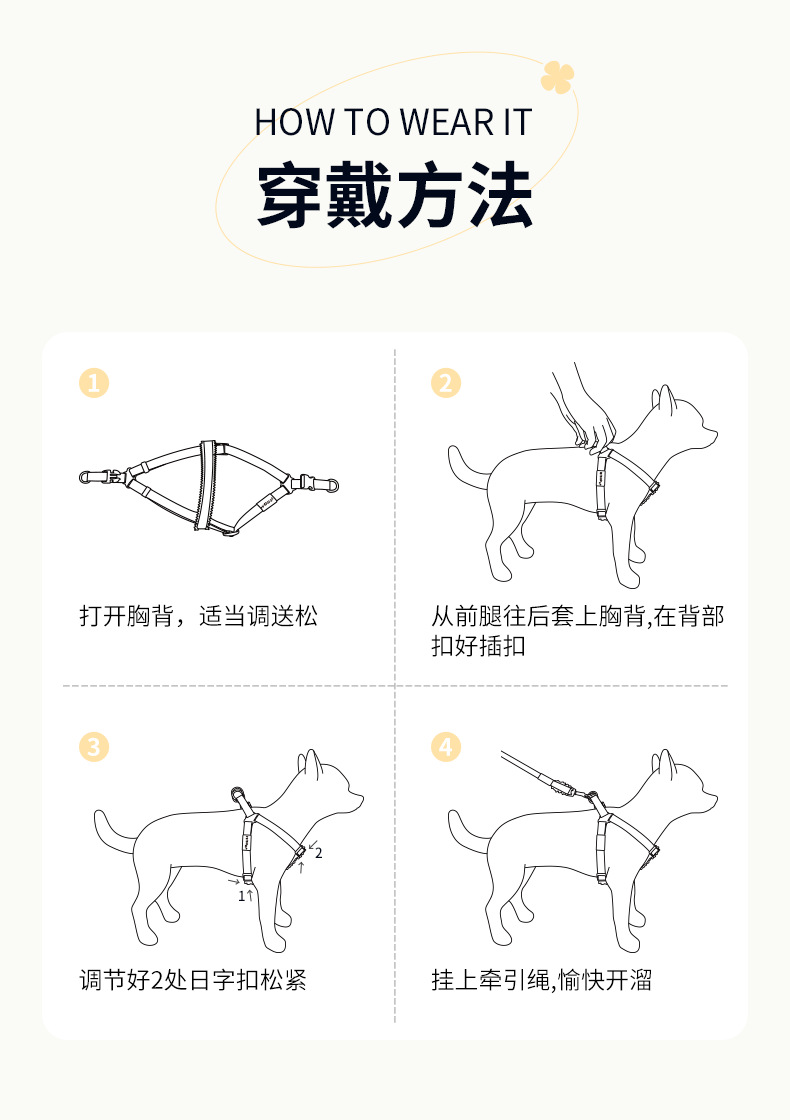 HOW TO WEAR IT
穿戴方法

1

打开胸背，适当调送松

2

从前腿往后套上胸背,在背部扣好插扣

3

2

1

调节好2处日字扣松紧

4

挂上牵引绳,愉快开溜