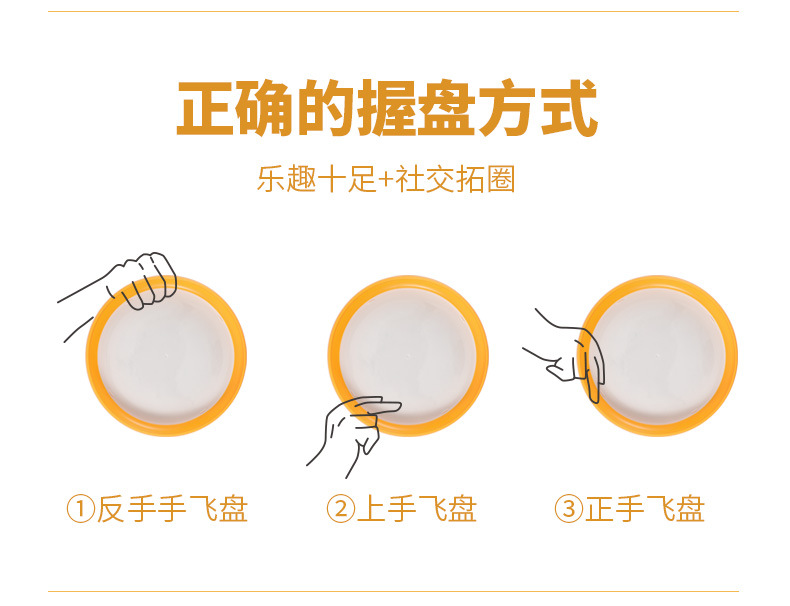 正确的握盘方式

乐趣十足+社交拓圈

①反手手飞盘

②上手飞盘

③正手飞盘