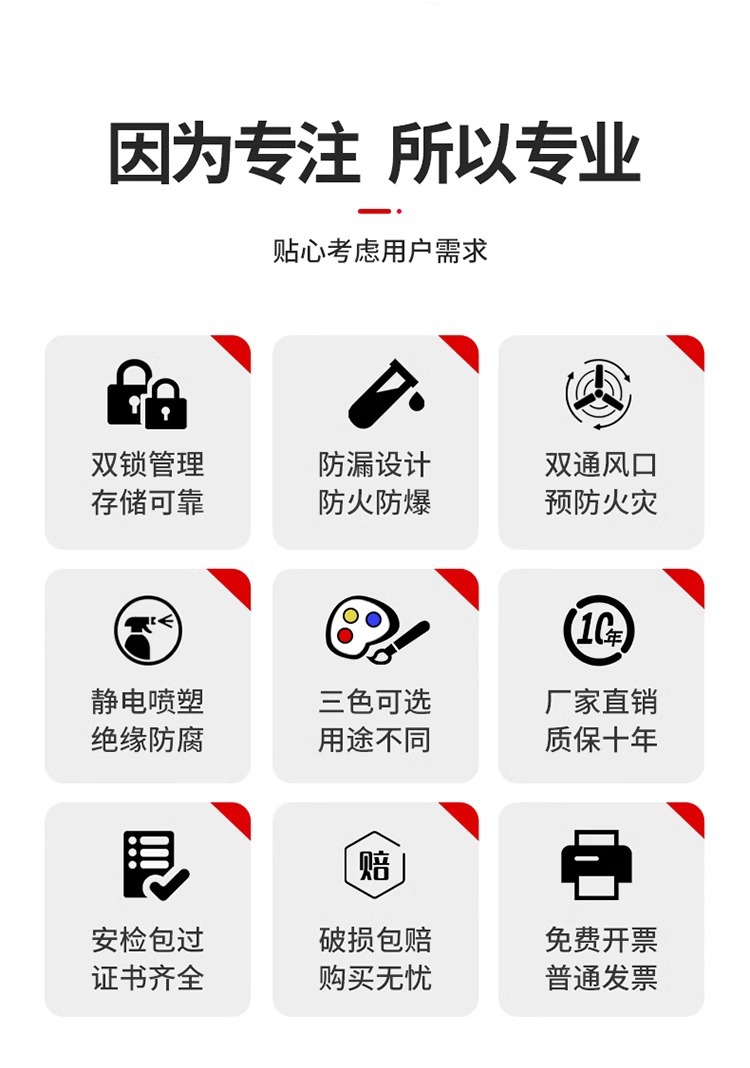 因为专注 所以专业

贴心考虑用户需求

双锁管理
存储可靠

防漏设计
防火防爆

双通风口
预防火灾

静电喷塑
绝缘防腐

三色可选
用途不同

10年

厂家直销
质保十年

安检包过
证书齐全

赔

破损包赔
购买无忧

免费开票
普通发票