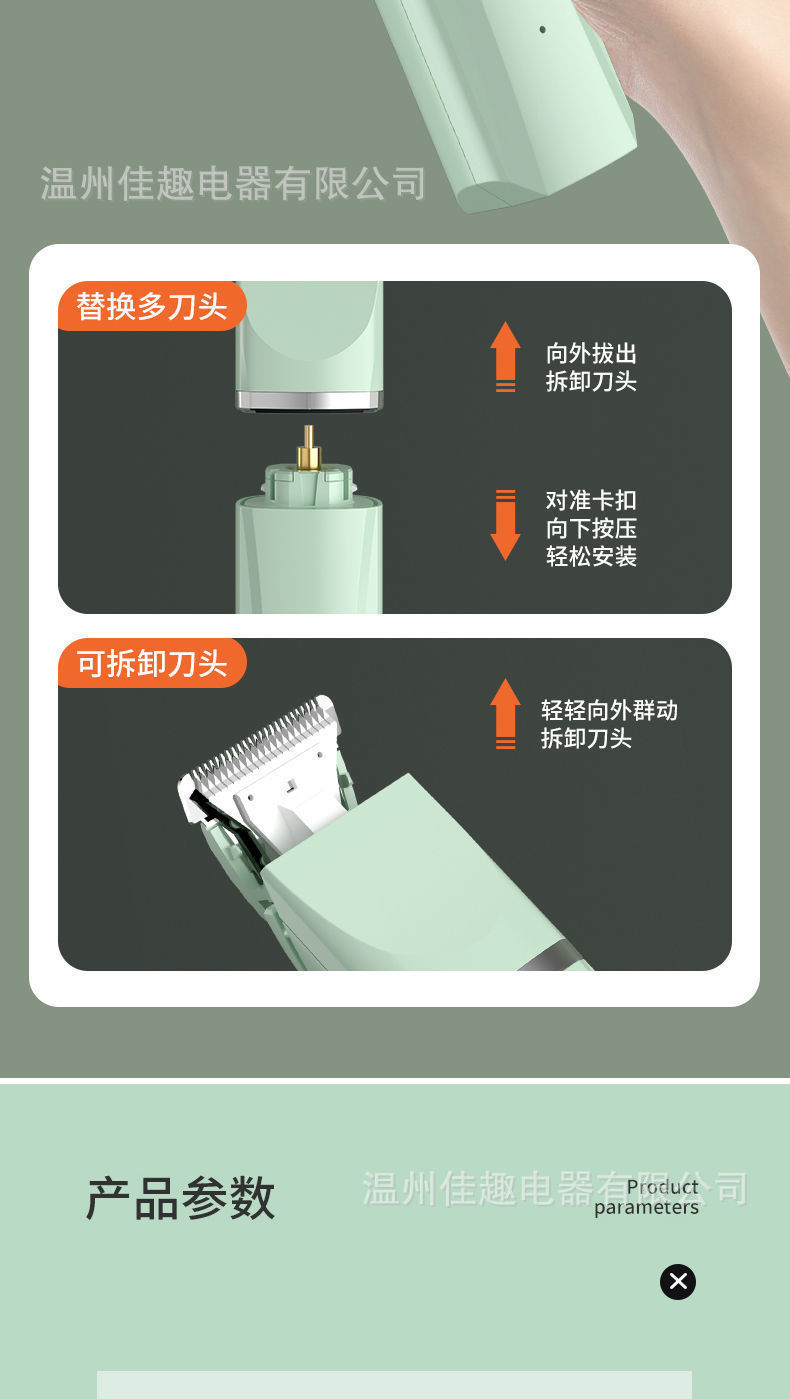 温州佳趣电器有限公司

替换多刀头

向外拔出
拆卸刀头

对准卡扣
向下按压
轻松安装

可拆卸刀头

轻轻向外群动
拆卸刀头

产品参数

温州佳趣电器有限公司

Product
parameters