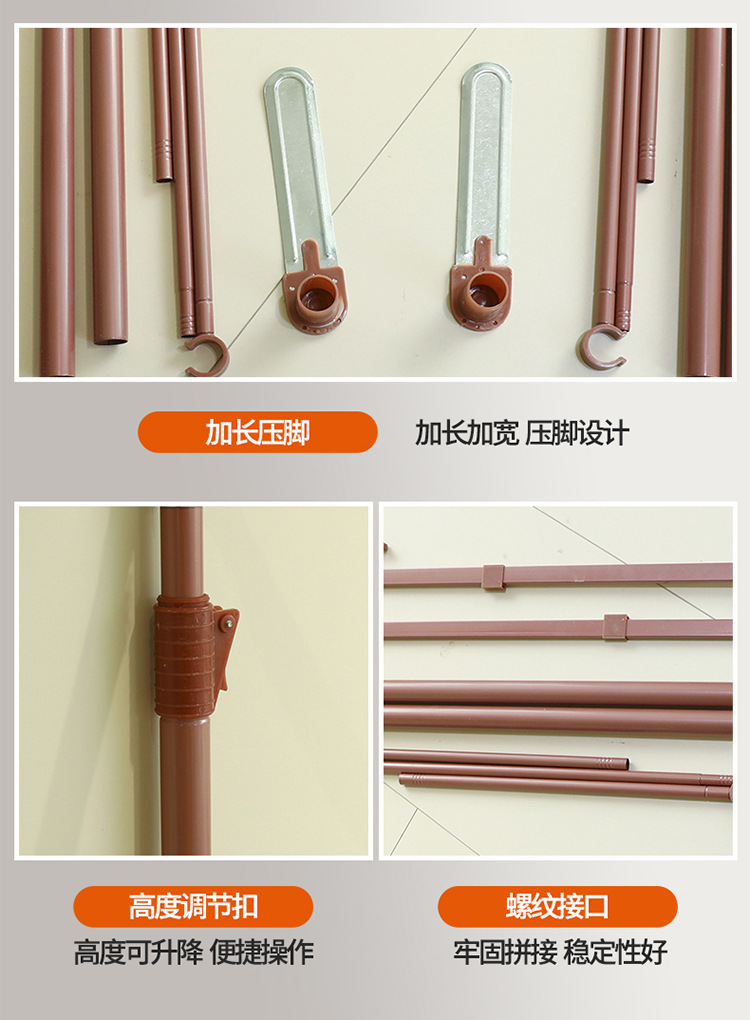 加长压脚

加长加宽 压脚设计

高度调节扣

高度可升降 便捷操作

螺纹接口

牢固拼接 稳定性好