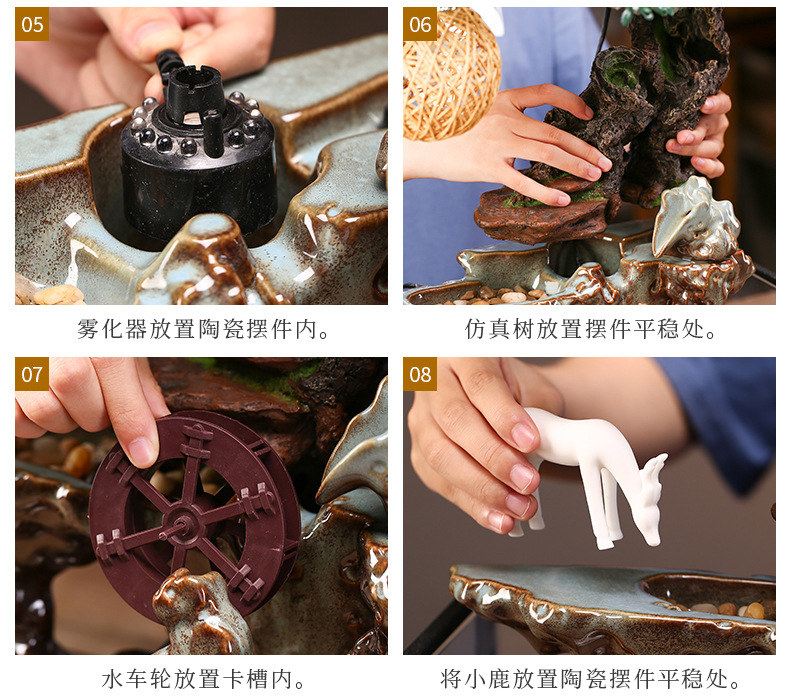 05

雾化器放置陶瓷摆件内。

06

仿真树放置摆件平稳处。

07

水车轮放置卡槽内。

08

将小鹿放置陶瓷摆件平稳处。