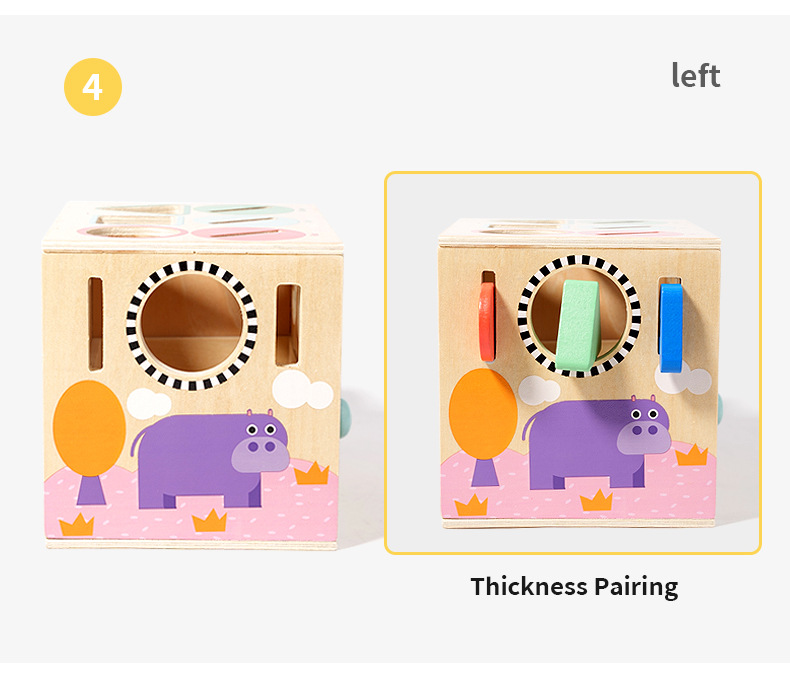 4

left

Thickness Pairing