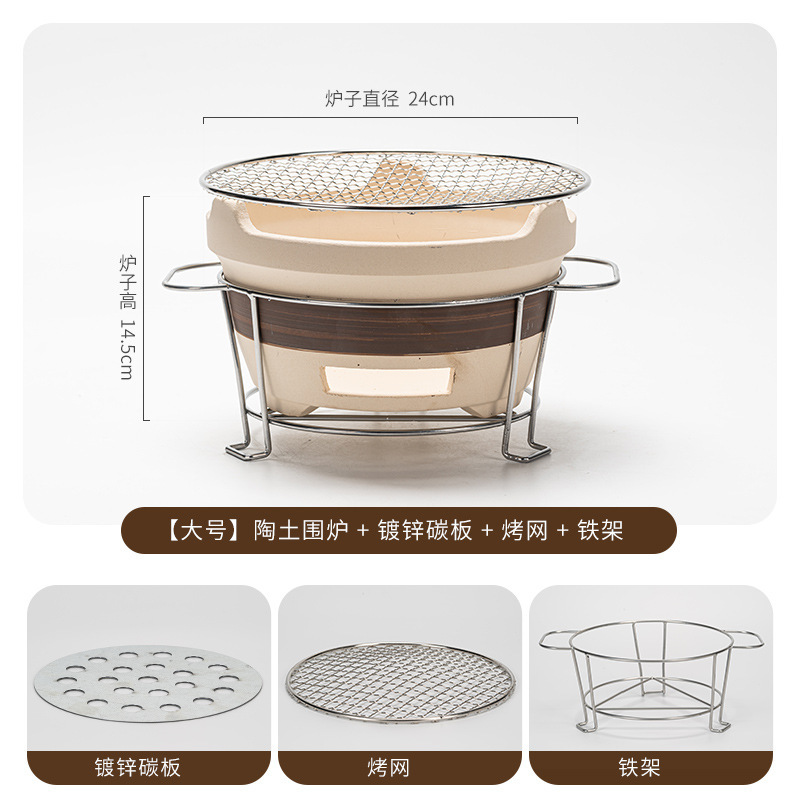 炉子直径 24cm

炉子高 14.5cm

【大号】陶土围炉 + 镀锌碳板 + 烤网 + 铁架

镀锌碳板

烤网

铁架