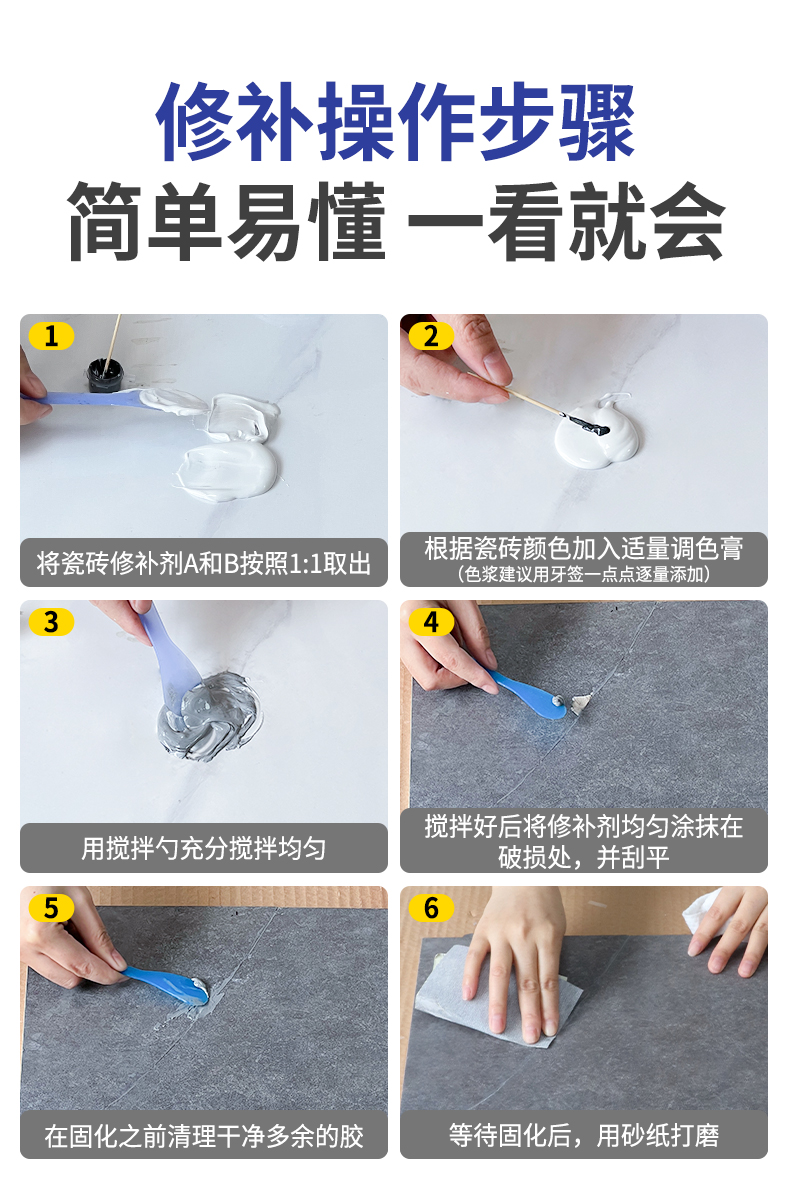 修补操作步骤
简单易懂 一看就会

1
将瓷砖修补剂A和B按照1:1取出

2
根据瓷砖颜色加入适量调色膏
(色浆建议用牙签一点点逐量添加)

3
用搅拌勺充分搅拌均匀

4
搅拌好后将修补剂均匀涂抹在破损处，并刮平

5
在固化之前清理干净多余的胶

6
等待固化后，用砂纸打磨