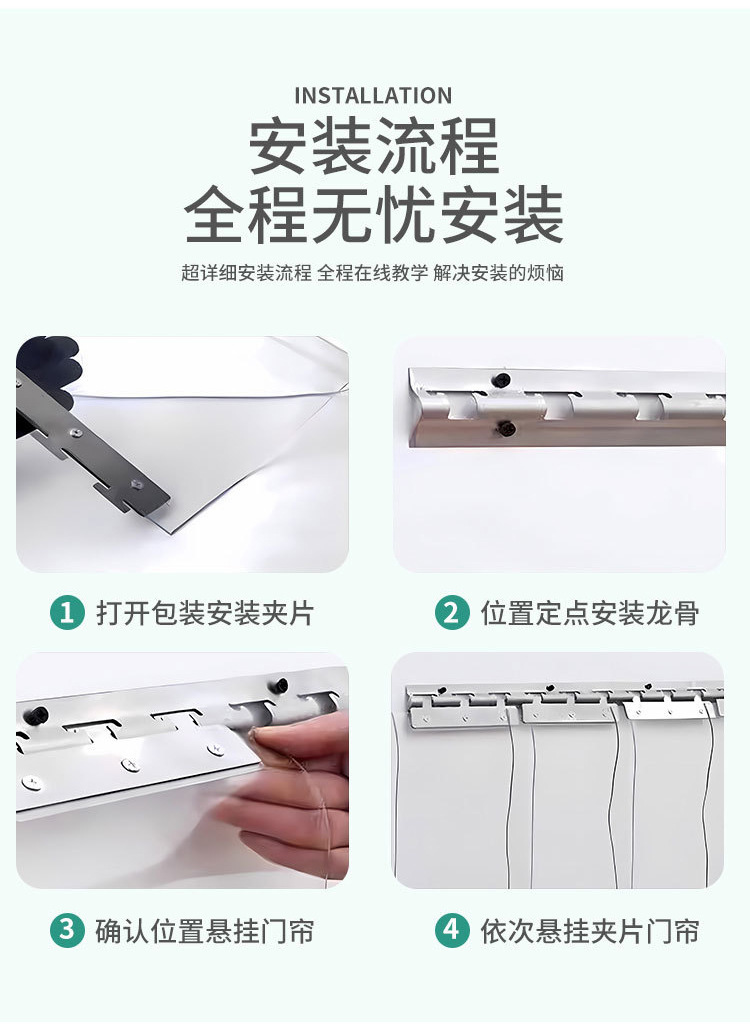 INSTALLATION

安装流程
全程无忧安装

超详细安装流程 全程在线教学 解决安装的烦恼

1 打开包装安装夹片

2 位置定点安装龙骨

3 确认位置悬挂门帘

4 依次悬挂夹片门帘