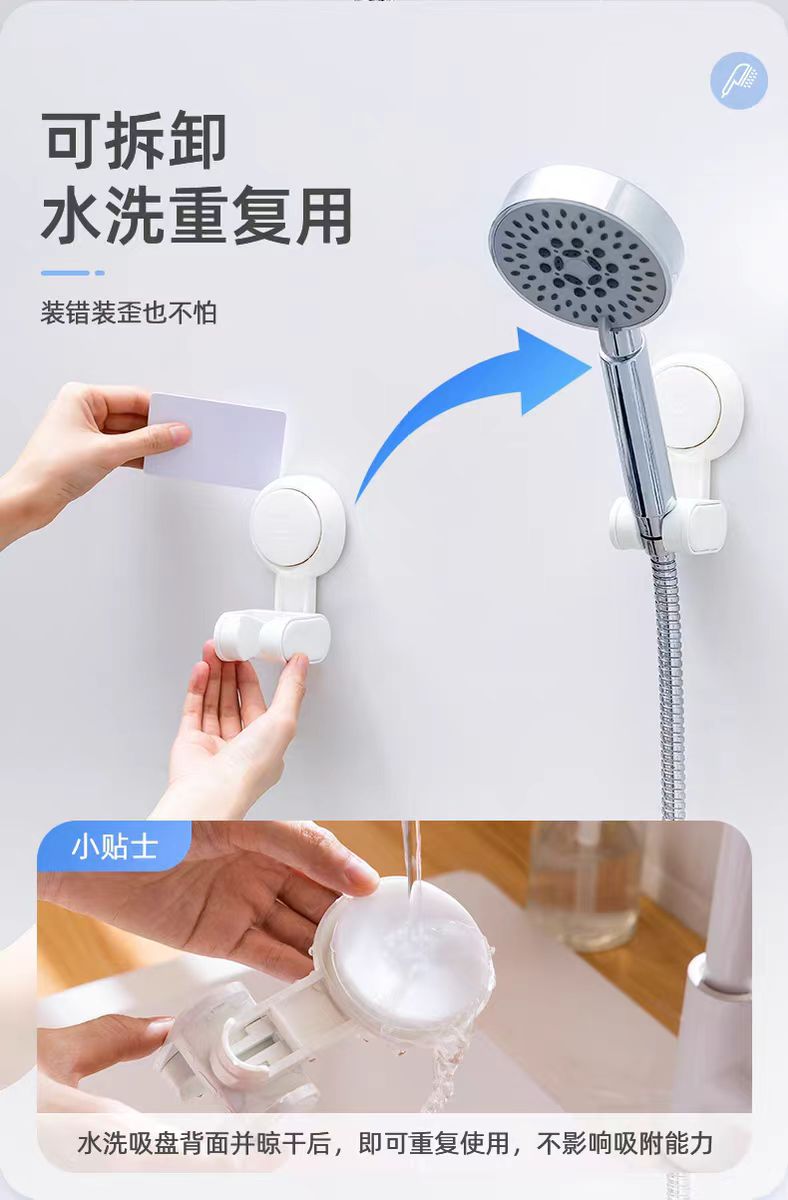 可拆卸
水洗重复用

装错装歪也不怕

小贴士

水洗吸盘背面并晾干后，即可重复使用，不影响吸附能力