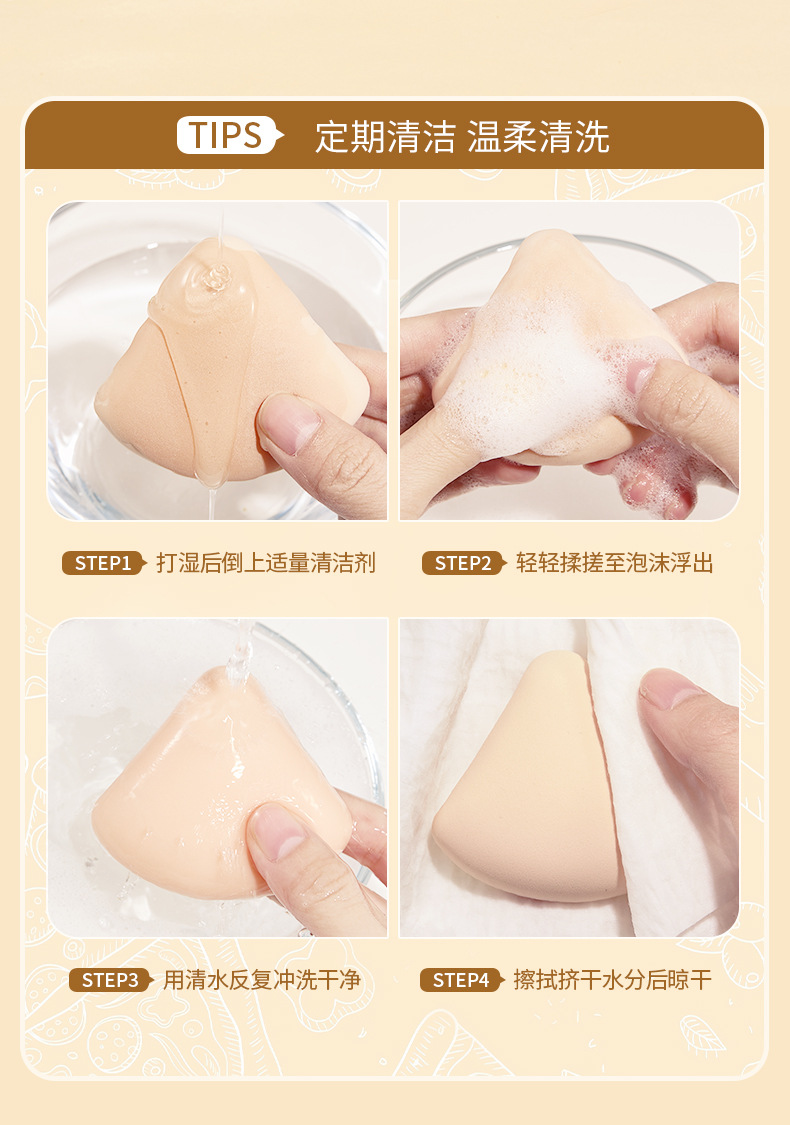 TIPS 定期清洁 温柔清洗

STEP1 打湿后倒上适量清洁剂

STEP2 轻轻揉搓至泡沫浮出

STEP3 用清水反复冲洗干净

STEP4 擦拭挤干水分后晾干