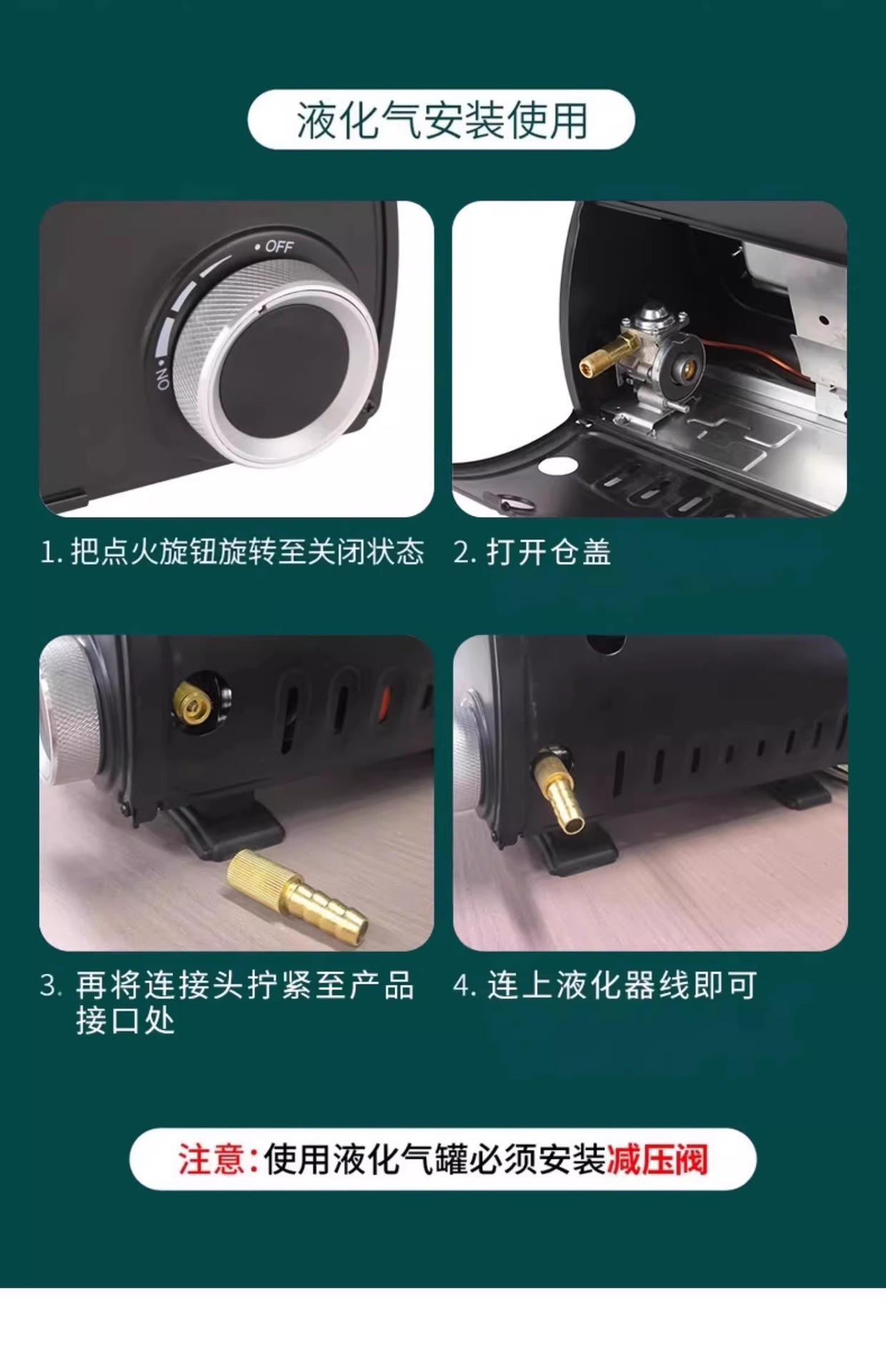 液化气安装使用

• OFF

• ON

1. 把点火旋钮旋转至关闭状态

2. 打开仓盖

3. 再将连接头拧紧至产品接口处

4. 连上液化器线即可

注意：使用液化气罐必须安装减压阀