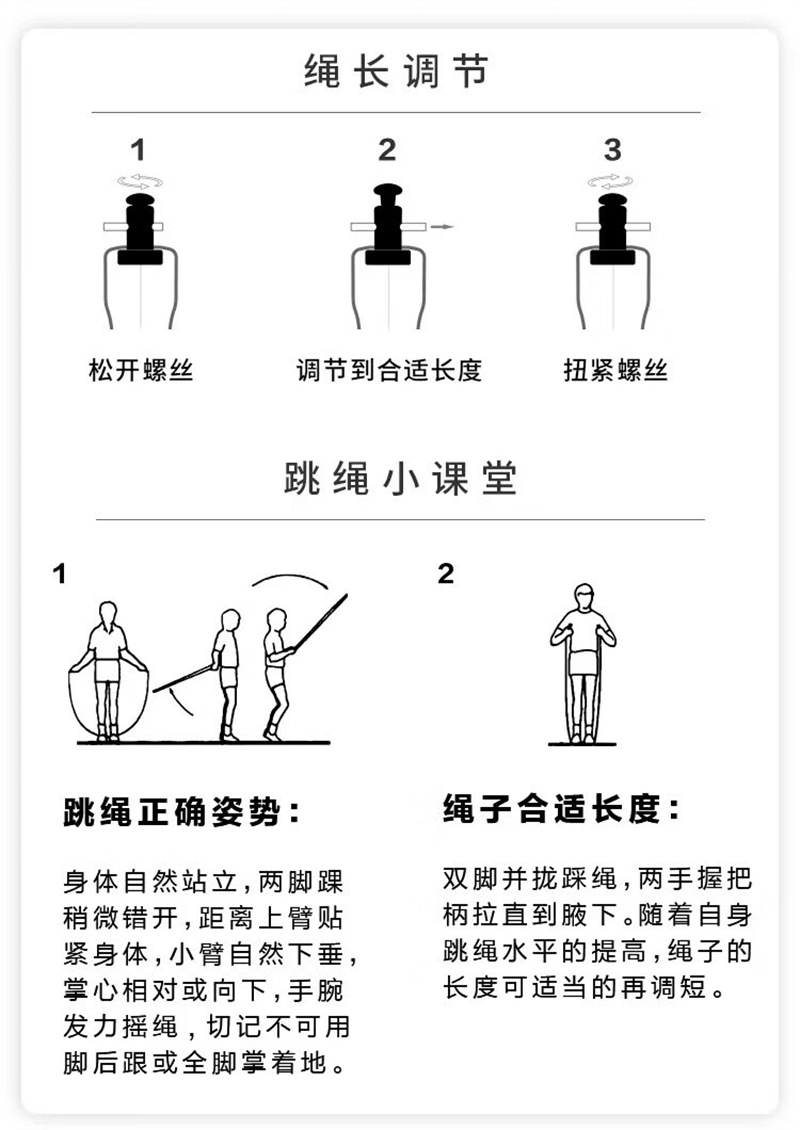 绳长调节

1

松开螺丝

2

调节到合适长度

3

扭紧螺丝

跳绳小课堂

1

跳绳正确姿势：

身体自然站立，两脚踝稍微错开，距离上臂贴紧身体，小臂自然下垂，掌心相对或向下，手腕发力摇绳，切记不可用脚后跟或全脚掌着地。

2

绳子合适长度：

双脚并拢踩绳，两手握把柄拉直到腋下。随着自身跳绳水平的提高，绳子的长度可适当的再调短。