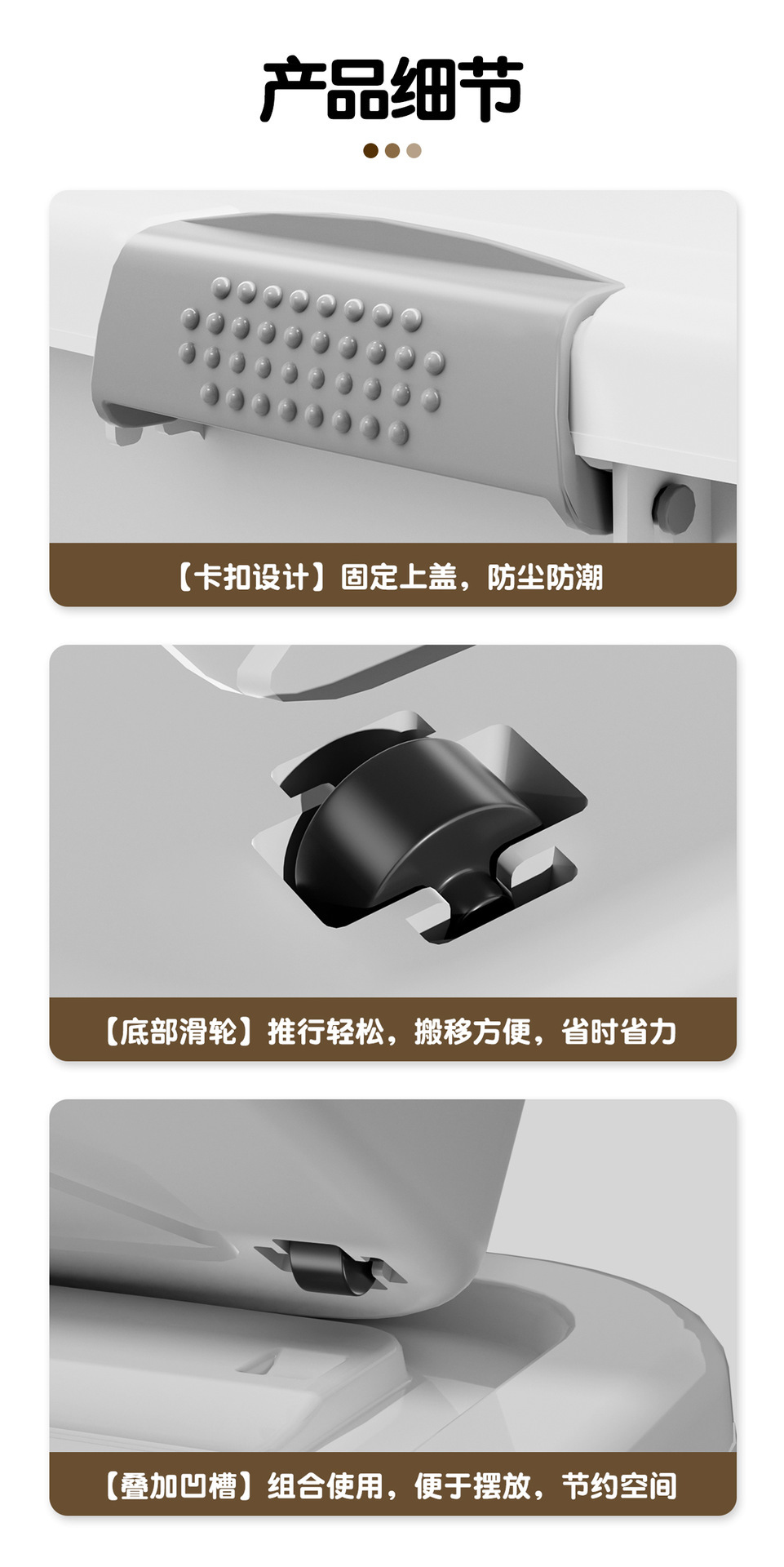 产品细节

【卡扣设计】固定上盖，防尘防潮

【底部滑轮】推行轻松，搬移方便，省时省力

【叠加凹槽】组合使用，便于摆放，节约空间