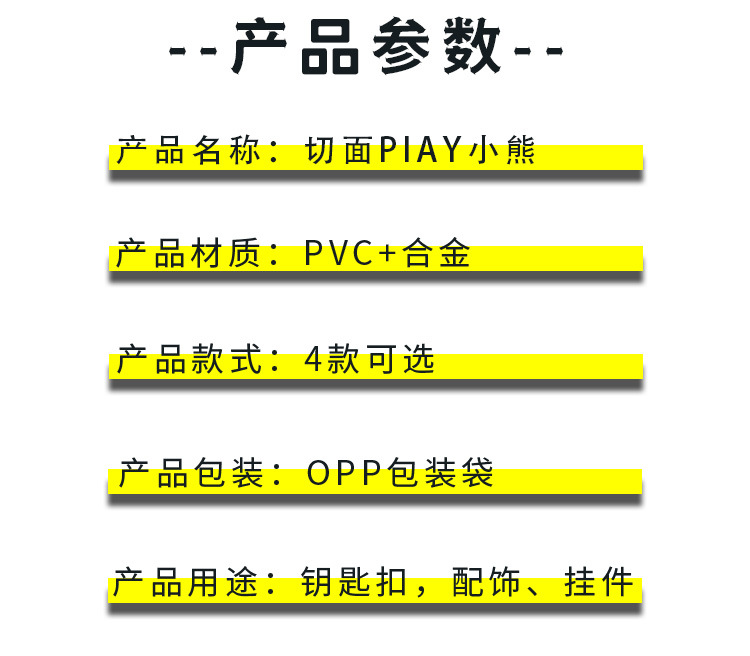 --产品参数--

产品名称：切面PIAY小熊

产品材质：PVC+合金

产品款式：4款可选

产品包装：OPP包装袋

产品用途：钥匙扣，配饰、挂件