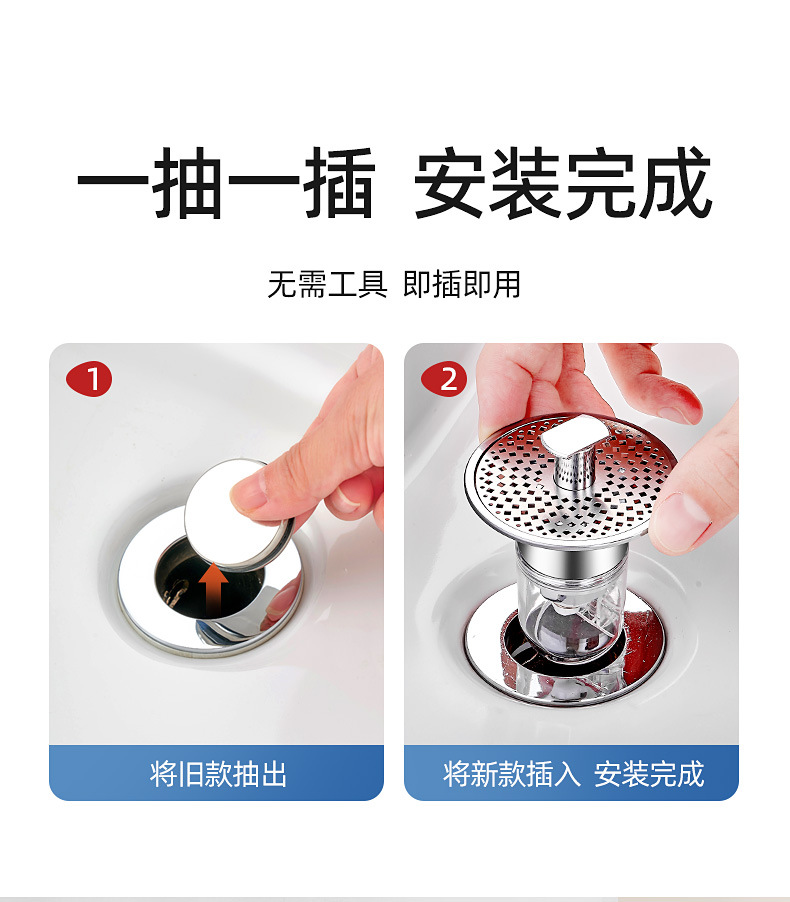 一抽一插 安装完成

无需工具 即插即用

1

将旧款抽出

2

将新款插入 安装完成