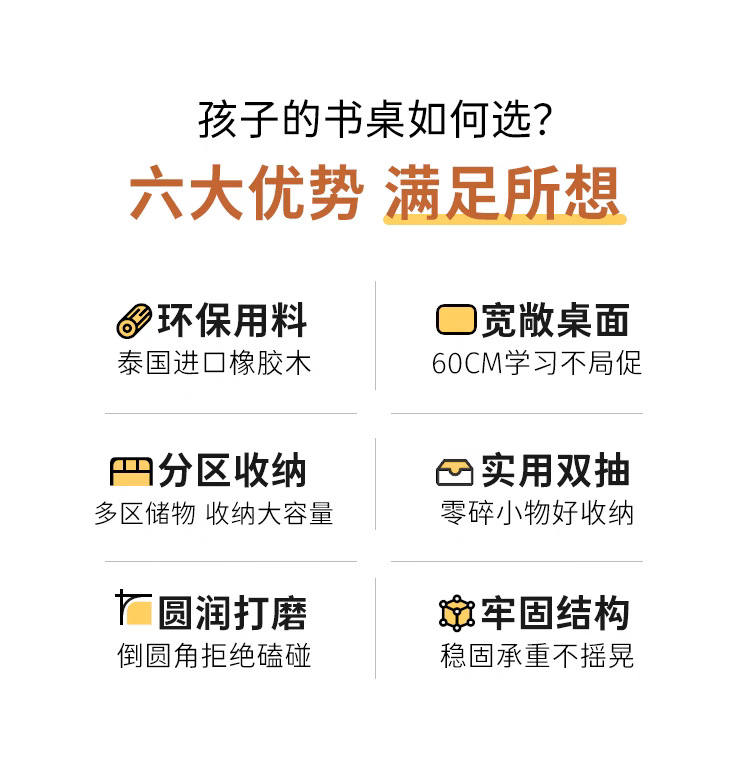 孩子的书桌如何选?

六大优势 满足所想

环保用料
泰国进口橡胶木

宽敞桌面
60CM学习不局促

分区收纳
多区储物 收纳大容量

实用双抽
零碎小物好收纳

圆润打磨
倒圆角拒绝磕碰

牢固结构
稳固承重不摇晃