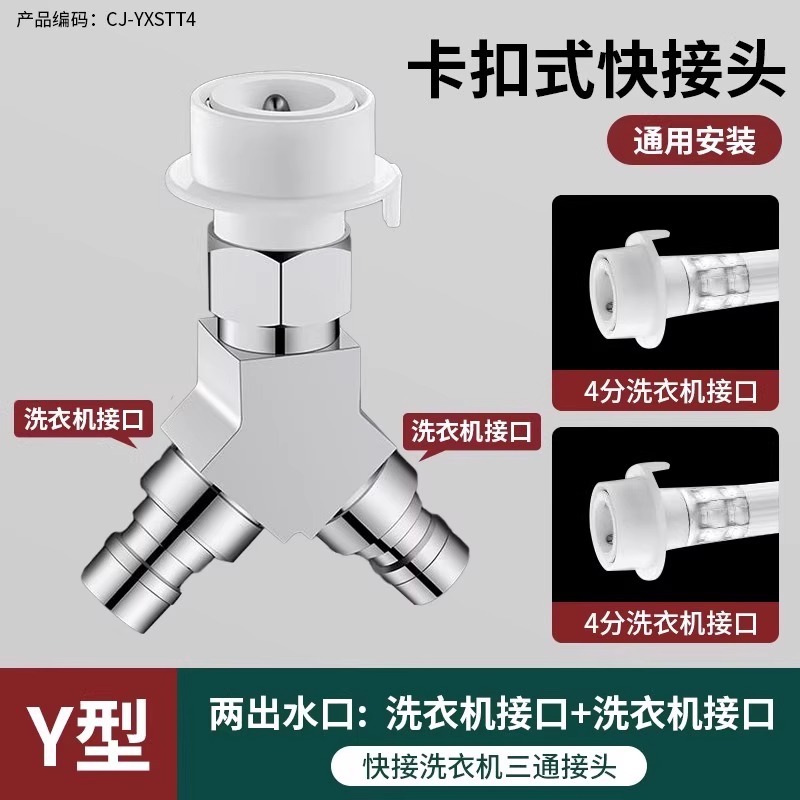 产品编码：CJ-YXSTT4

卡扣式快接头

通用安装

洗衣机接口

洗衣机接口

4分洗衣机接口

4分洗衣机接口

Y型

两出水口：洗衣机接口+洗衣机接口

快接洗衣机三通接头