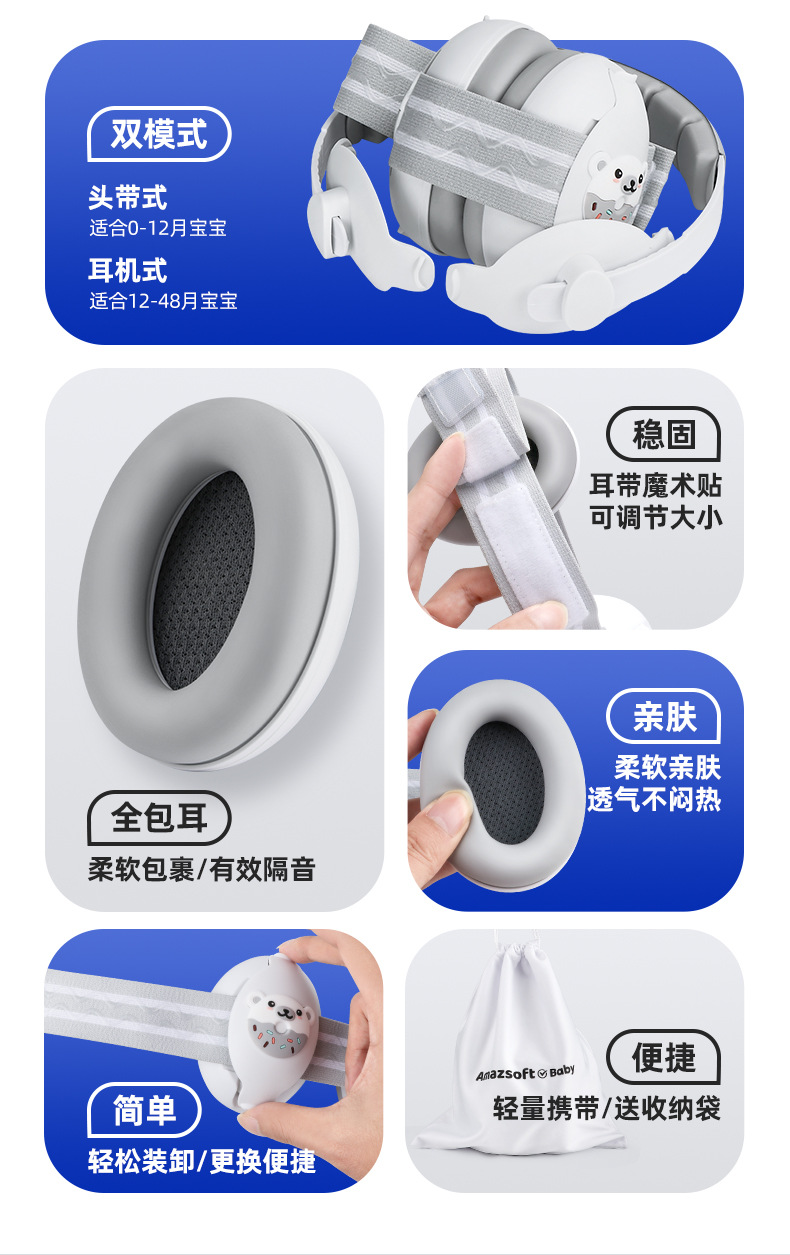 双模式

头带式
适合0-12月宝宝

耳机式
适合12-48月宝宝

全包耳
柔软包裹/有效隔音

稳固
耳带魔术贴
可调节大小

亲肤
柔软亲肤
透气不闷热

简单
轻松装卸/更换便捷

Amazsoft Baby

便捷
轻量携带/送收纳袋