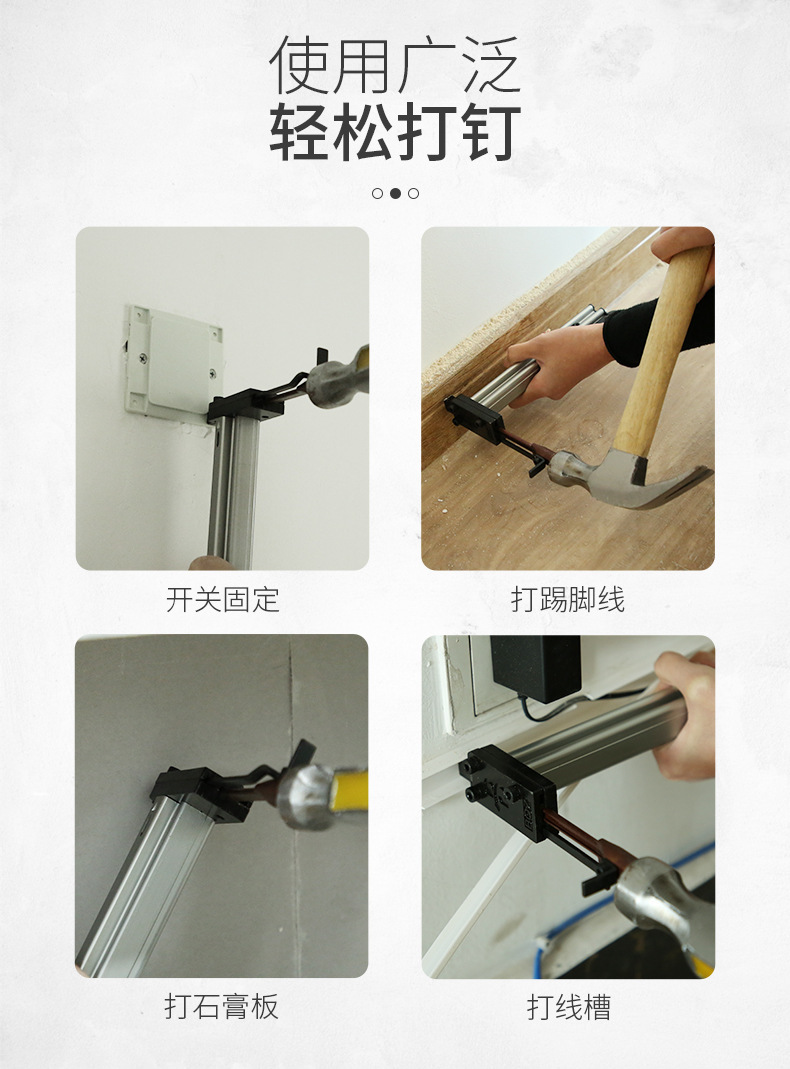 使用广泛
轻松打钉

开关固定

打踢脚线

打石膏板

打线槽