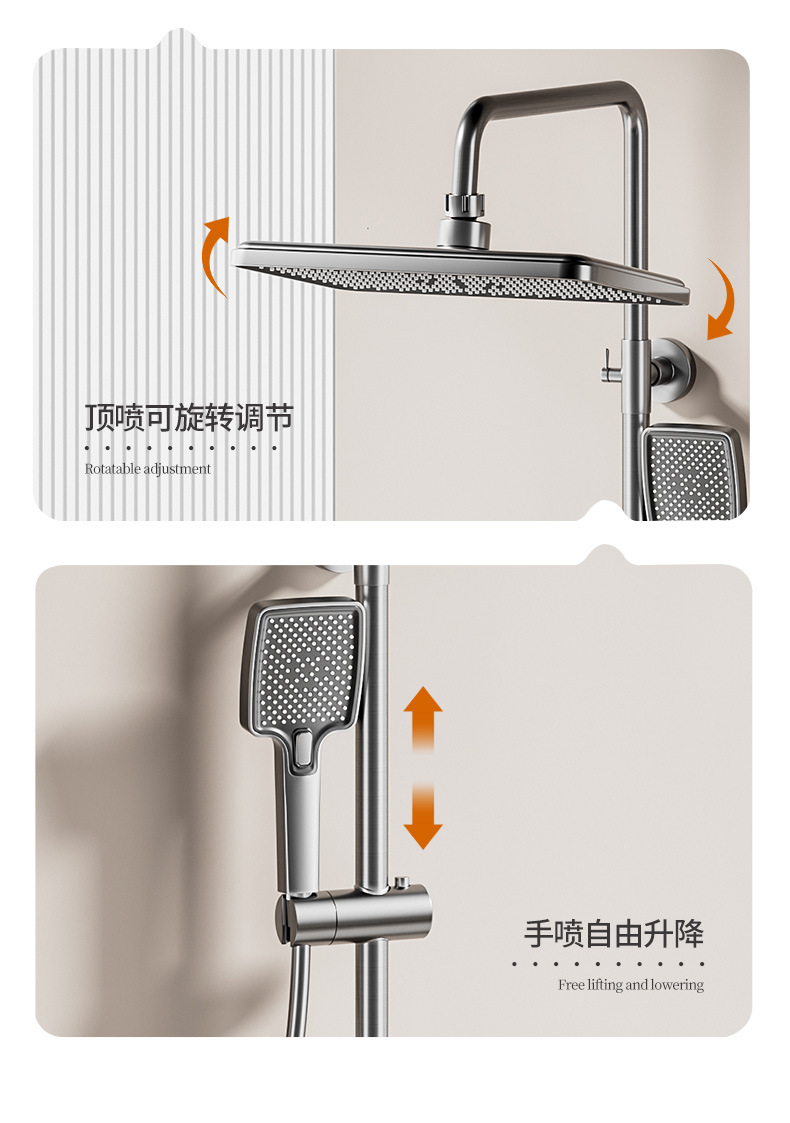 顶喷可旋转调节

Rotatable adjustment

手喷自由升降

Free lifting and lowering