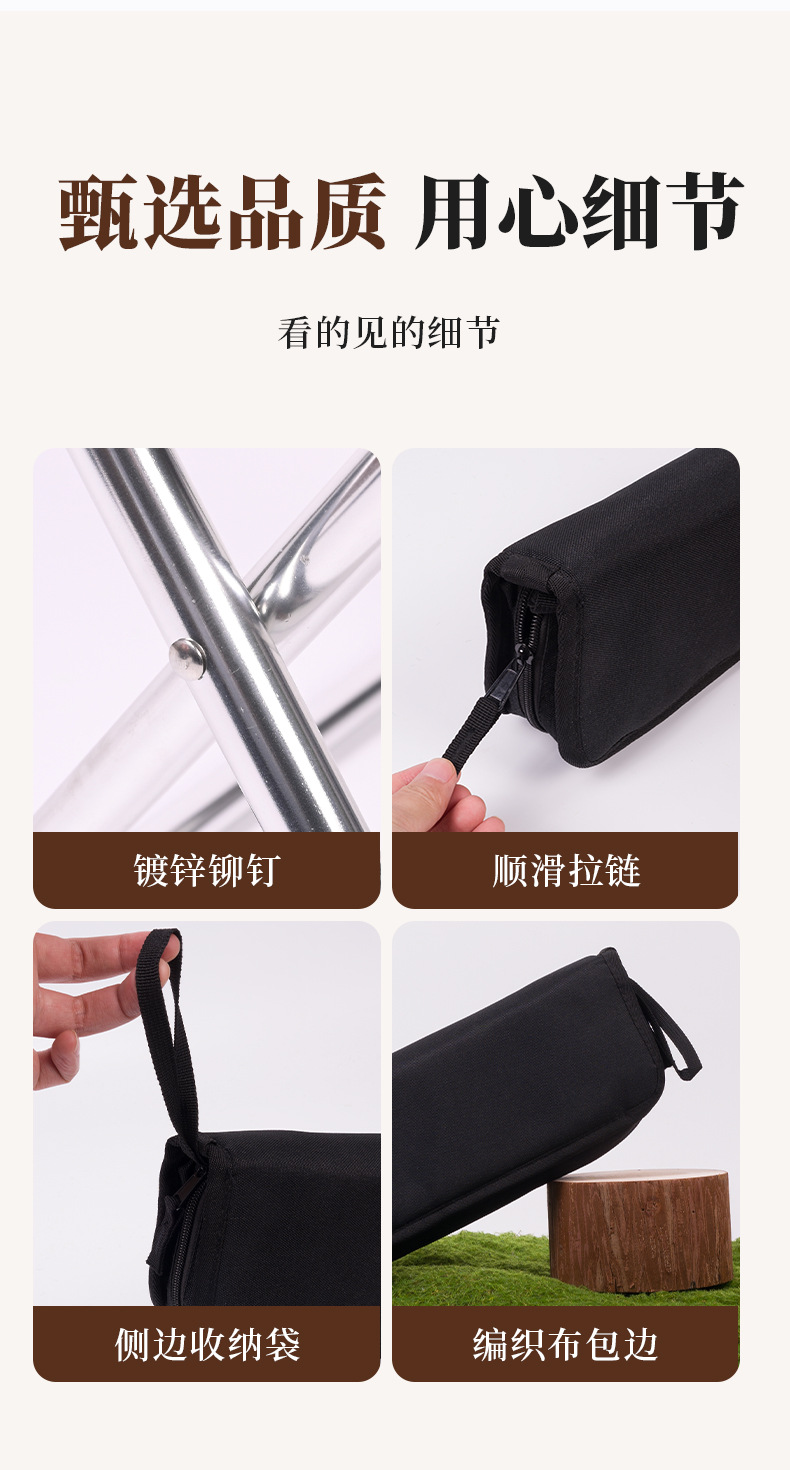 甄选品质 用心细节

看的见的细节

镀锌铆钉

顺滑拉链

侧边收纳袋

编织布包边