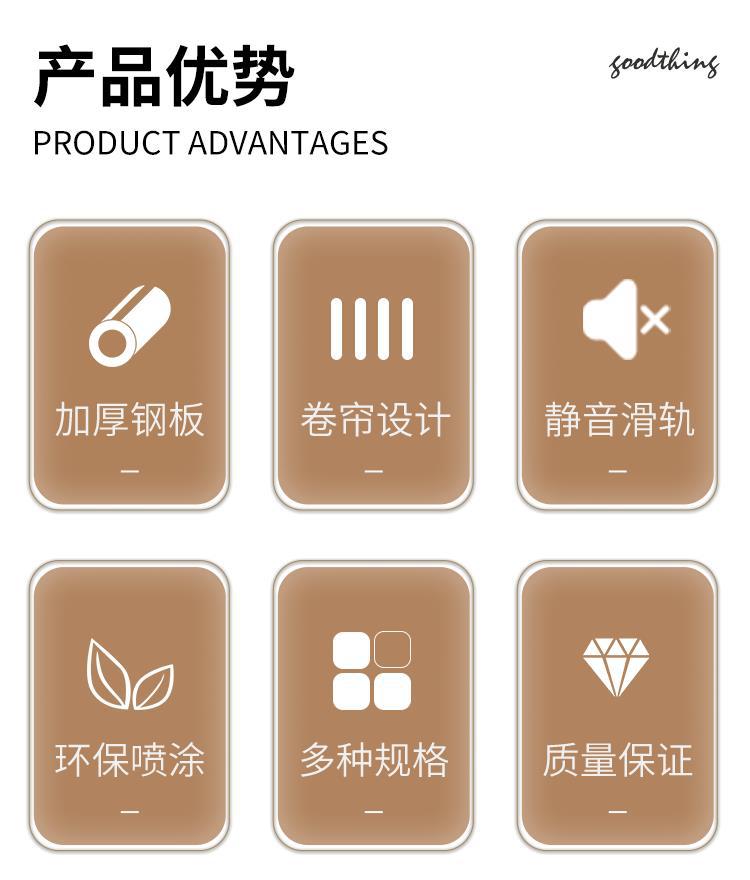 产品优势

goodthing

PRODUCT ADVANTAGES

加厚钢板

-

卷帘设计

-

静音滑轨

-

环保喷涂

-

多种规格

-

质量保证

-