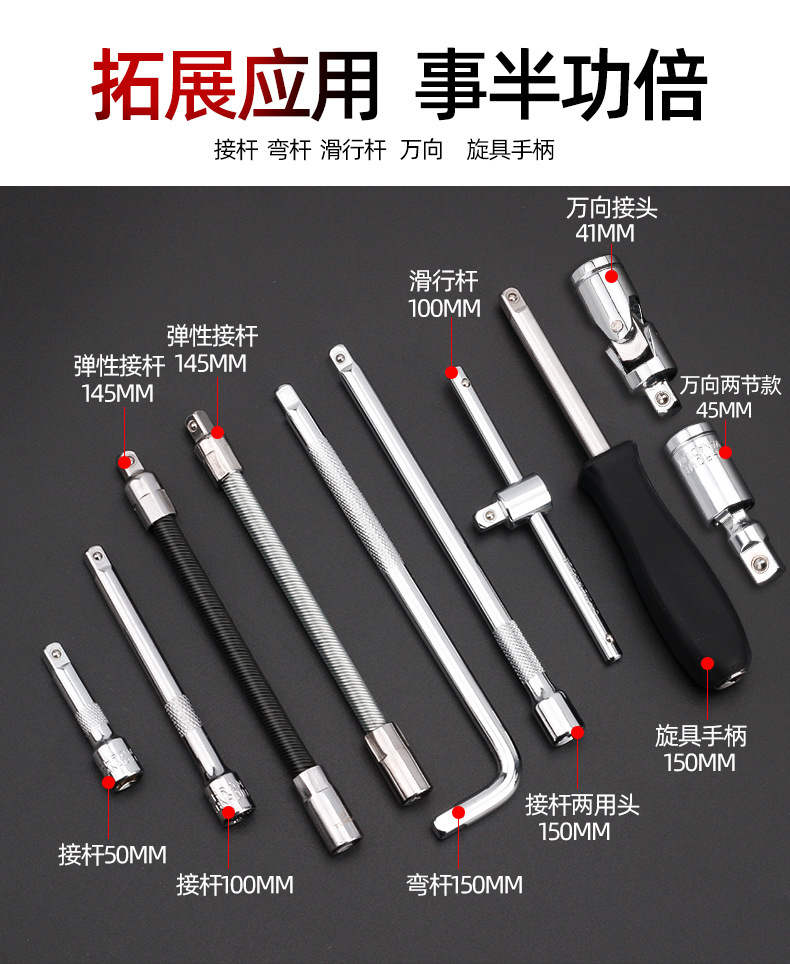 拓展应用 事半功倍

接杆 弯杆 滑行杆 万向 旋具手柄

万向接头
41MM

滑行杆
100MM

弹性接杆
145MM

弹性接杆
145MM

万向两节款
45MM

旋具手柄
150MM

接杆两用头
150MM

接杆50MM

接杆100MM

弯杆150MM