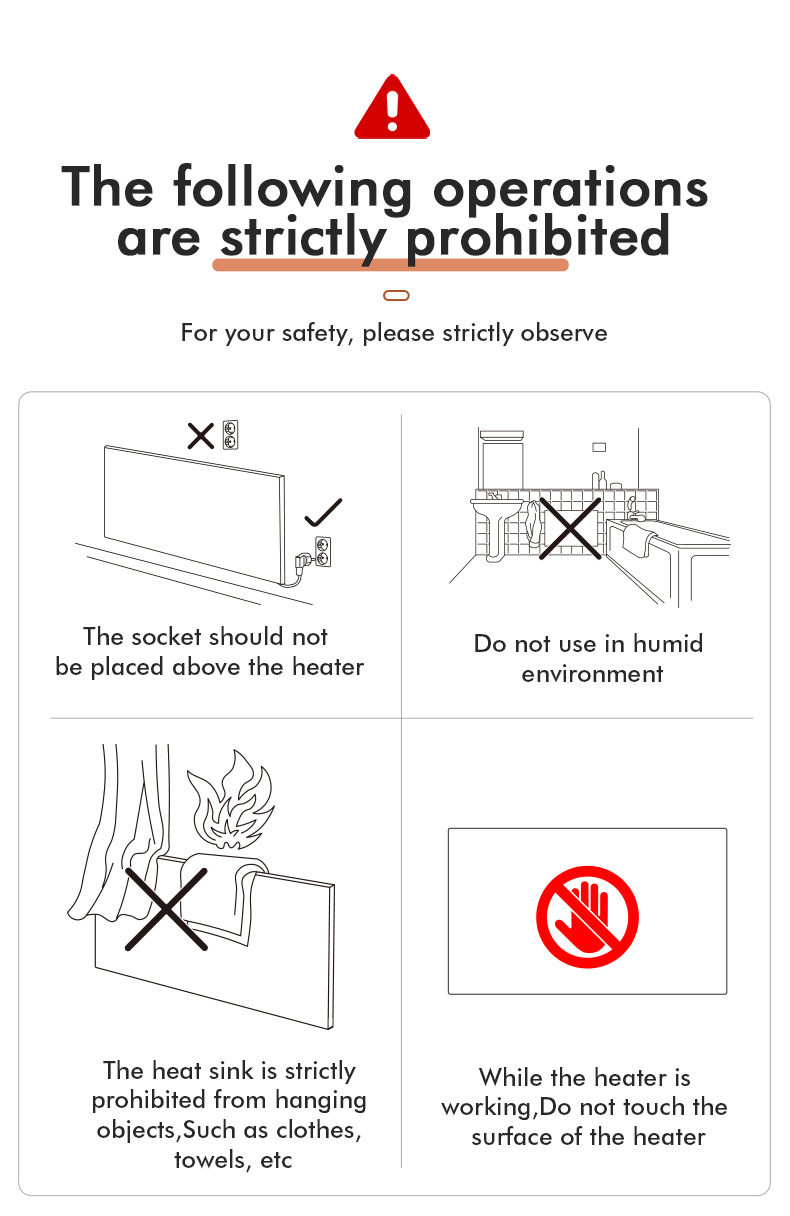 The following operations are strictly prohibited

For your safety, please strictly observe

The socket should not be placed above the heater

Do not use in humid environment

The heat sink is strictly prohibited from hanging objects,Such as clothes, towels, etc

While the heater is working,Do not touch the surface of the heater