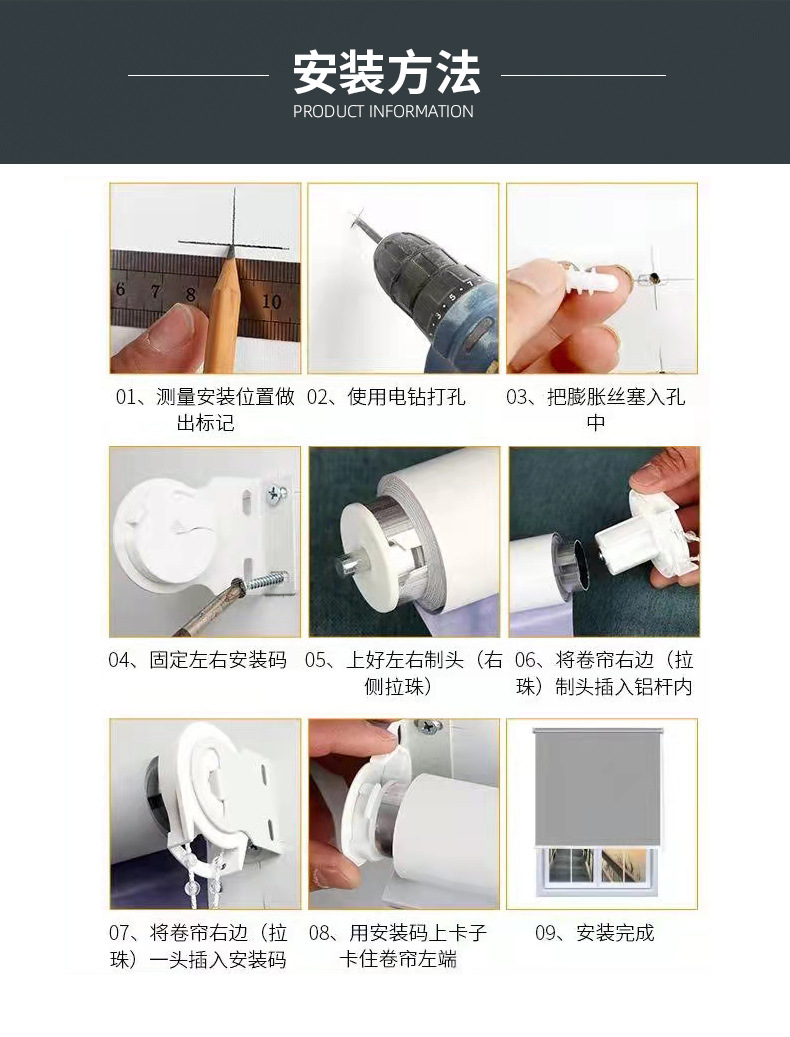 安装方法
PRODUCT INFORMATION

6 7 8 10

01、测量安装位置做出标记

02、使用电钻打孔

03、把膨胀丝塞入孔中

04、固定左右安装码

05、上好左右制头（右侧拉珠）

06、将卷帘右边（拉珠）制头插入铝杆内

07、将卷帘右边（拉珠）一头插入安装码

08、用安装码上卡子卡住卷帘左端

09、安装完成