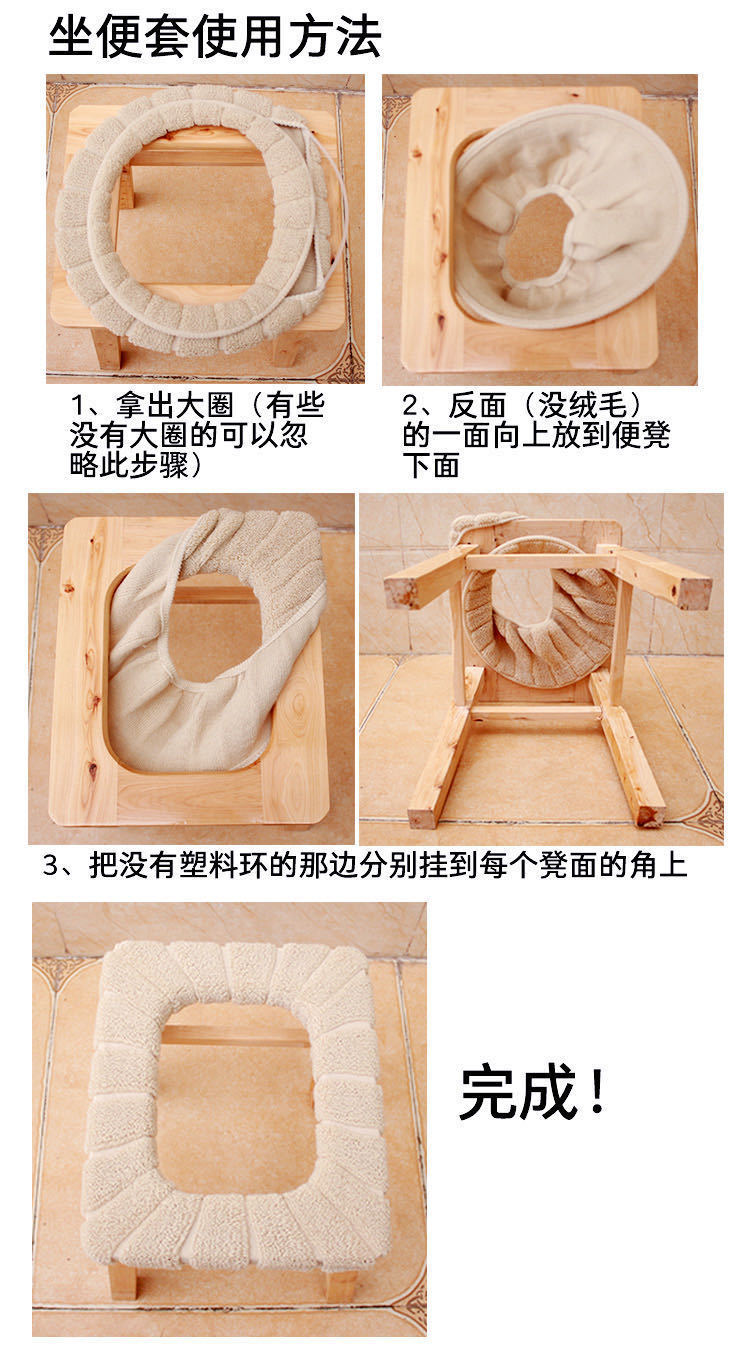 坐便套使用方法

1、拿出大圈（有些没有大圈的可以忽略此步骤）

2、反面（没绒毛）的一面向上放到便凳下面

3、把没有塑料环的那边分别挂到每个凳面的角上

完成！